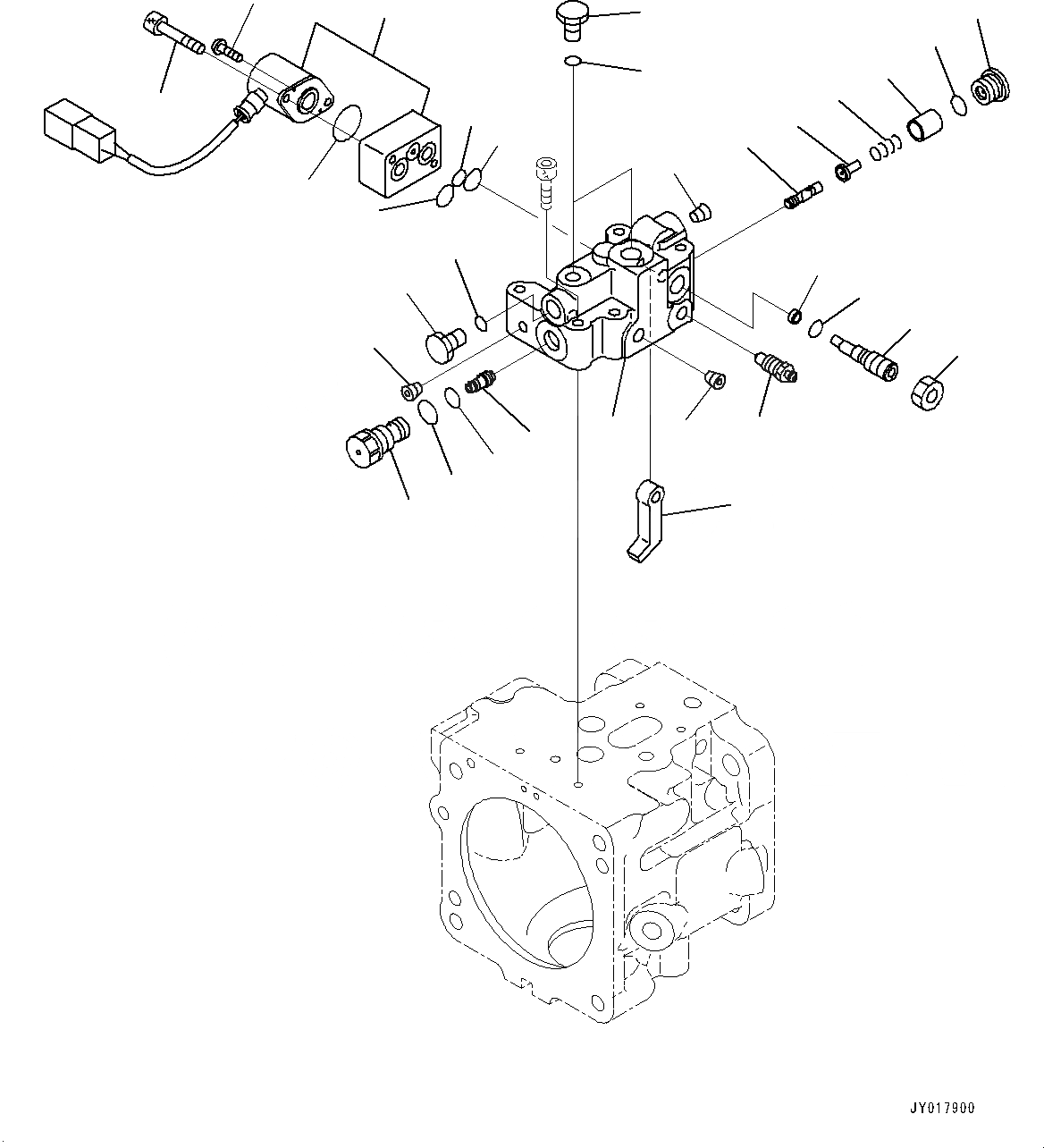 JY017900