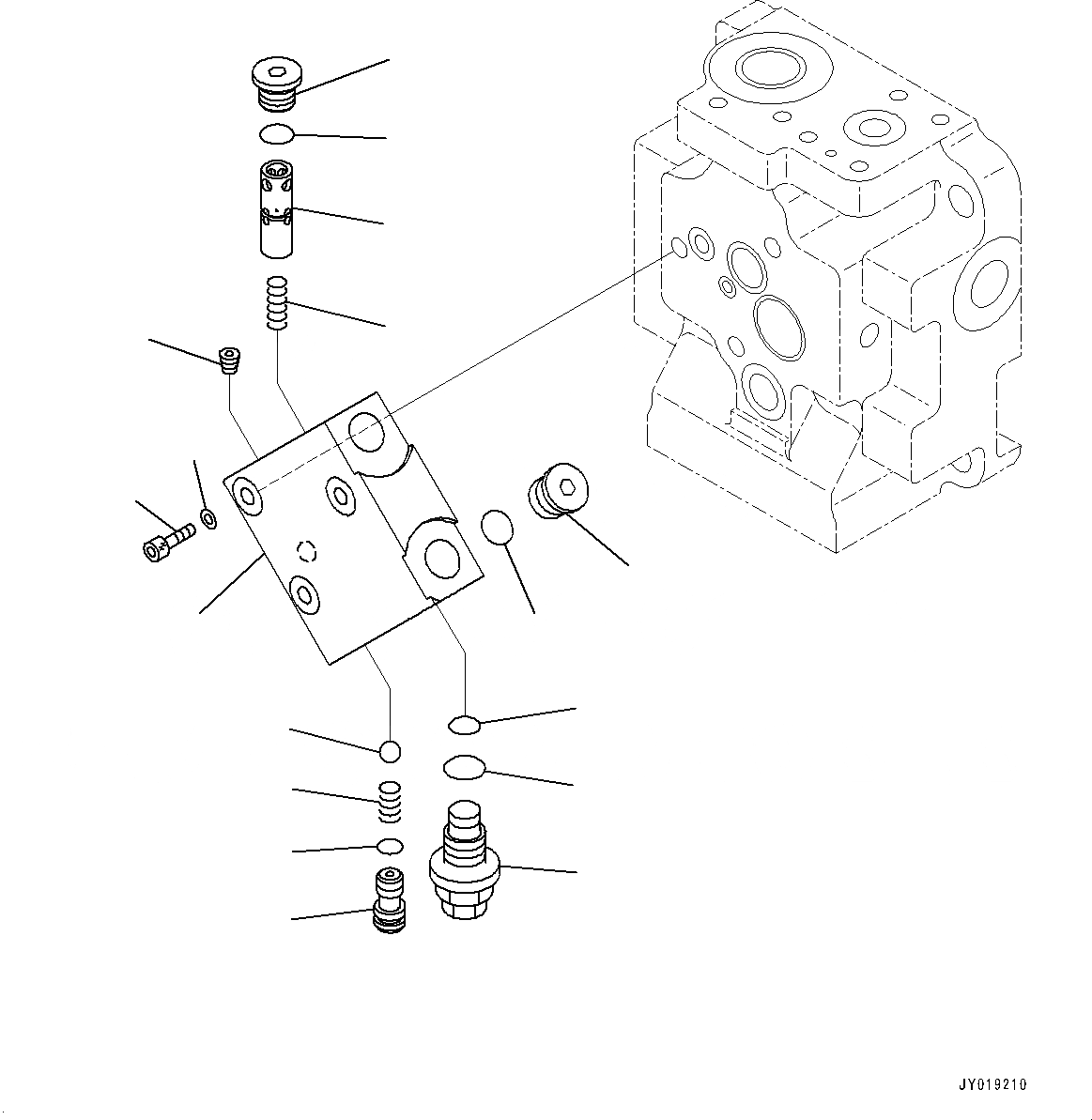 JY019210