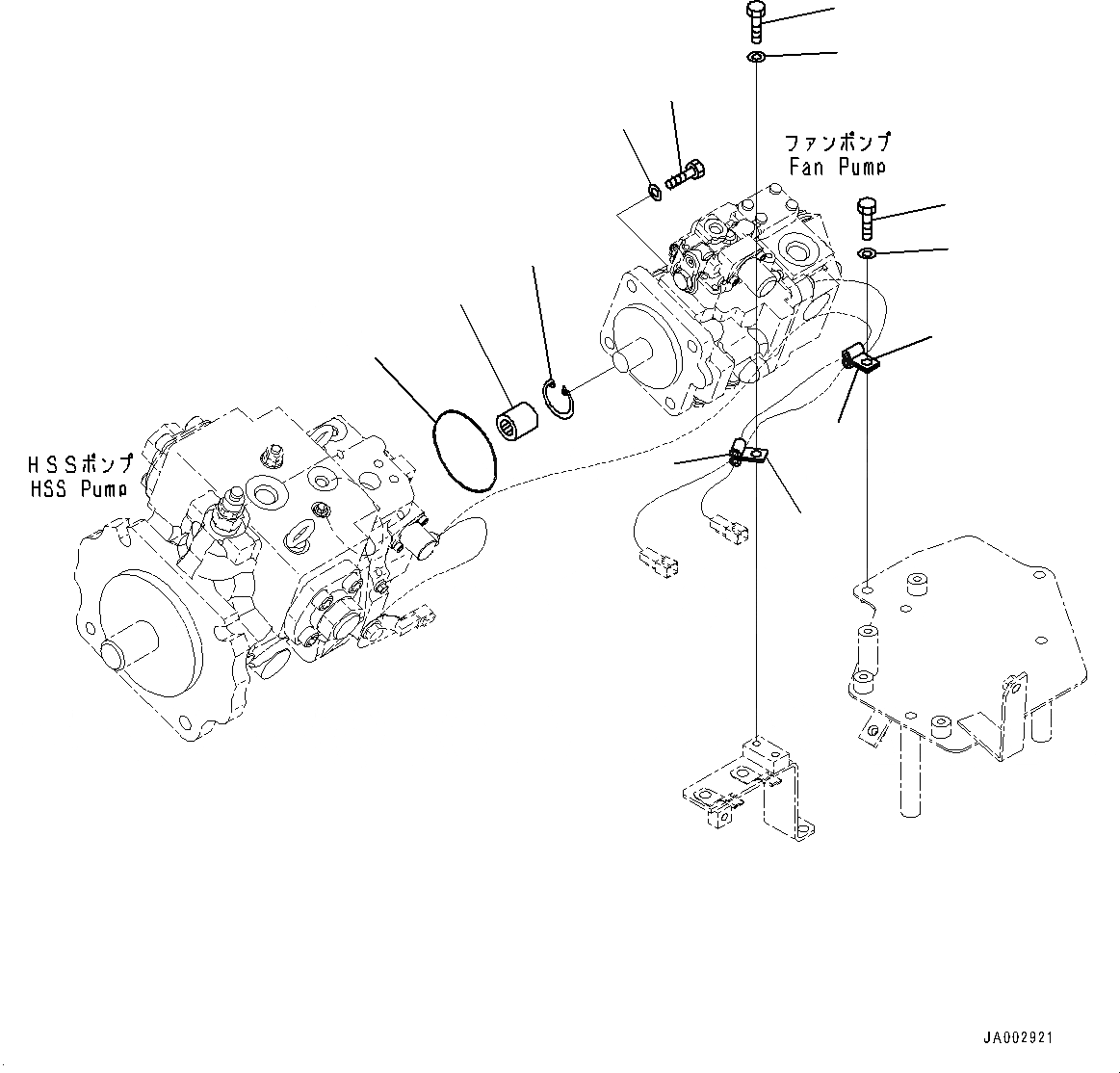 ファンポンプ
Fan Pump

HSSポンプ
HSS Pump

JA002921