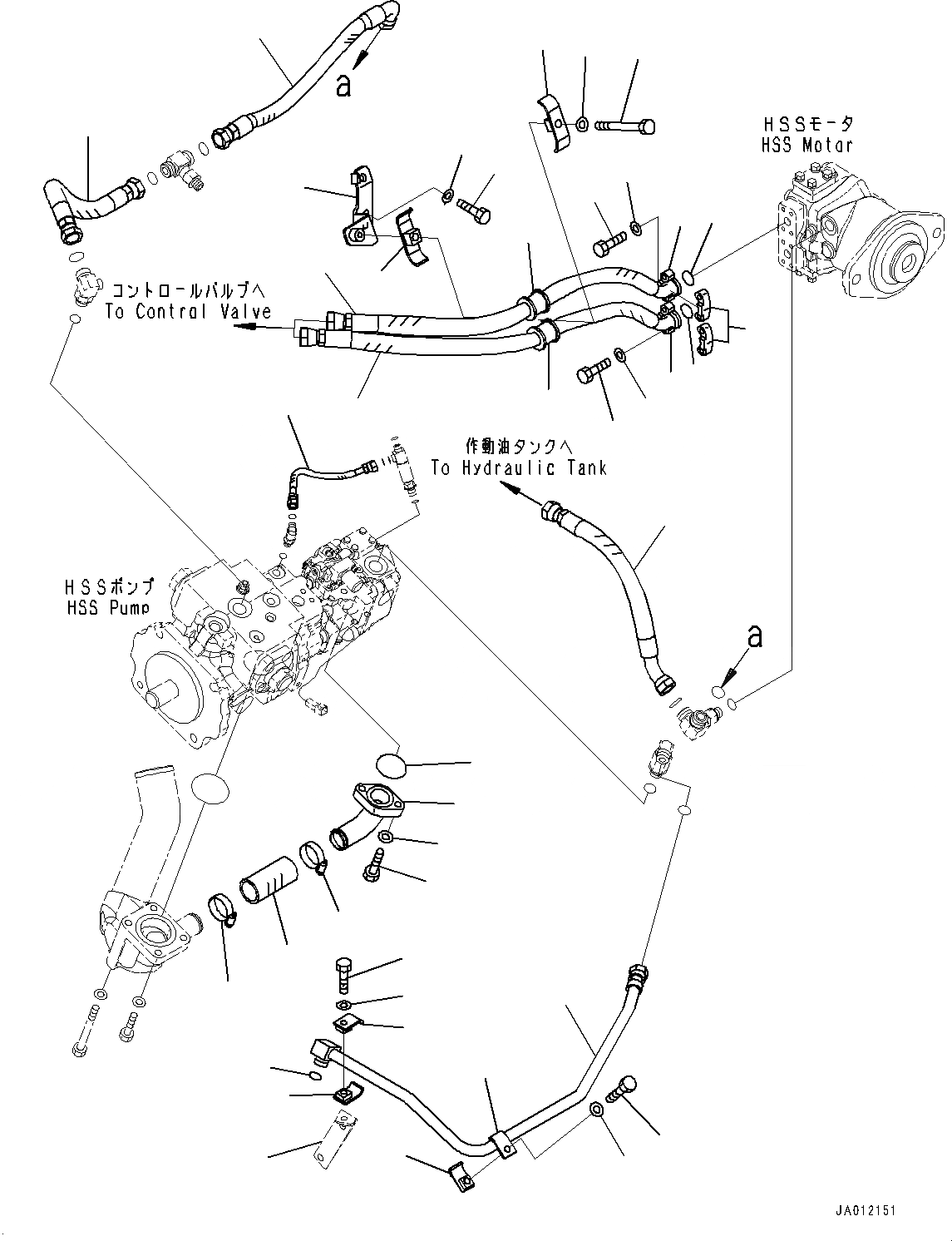 a

HSSモータ
HSS Motor

コントロールバルブへ
To Contral Valve

作動油タンクへ
To Hydraulic Tank

HSSポンプ
HSS Pump

a

JA012151