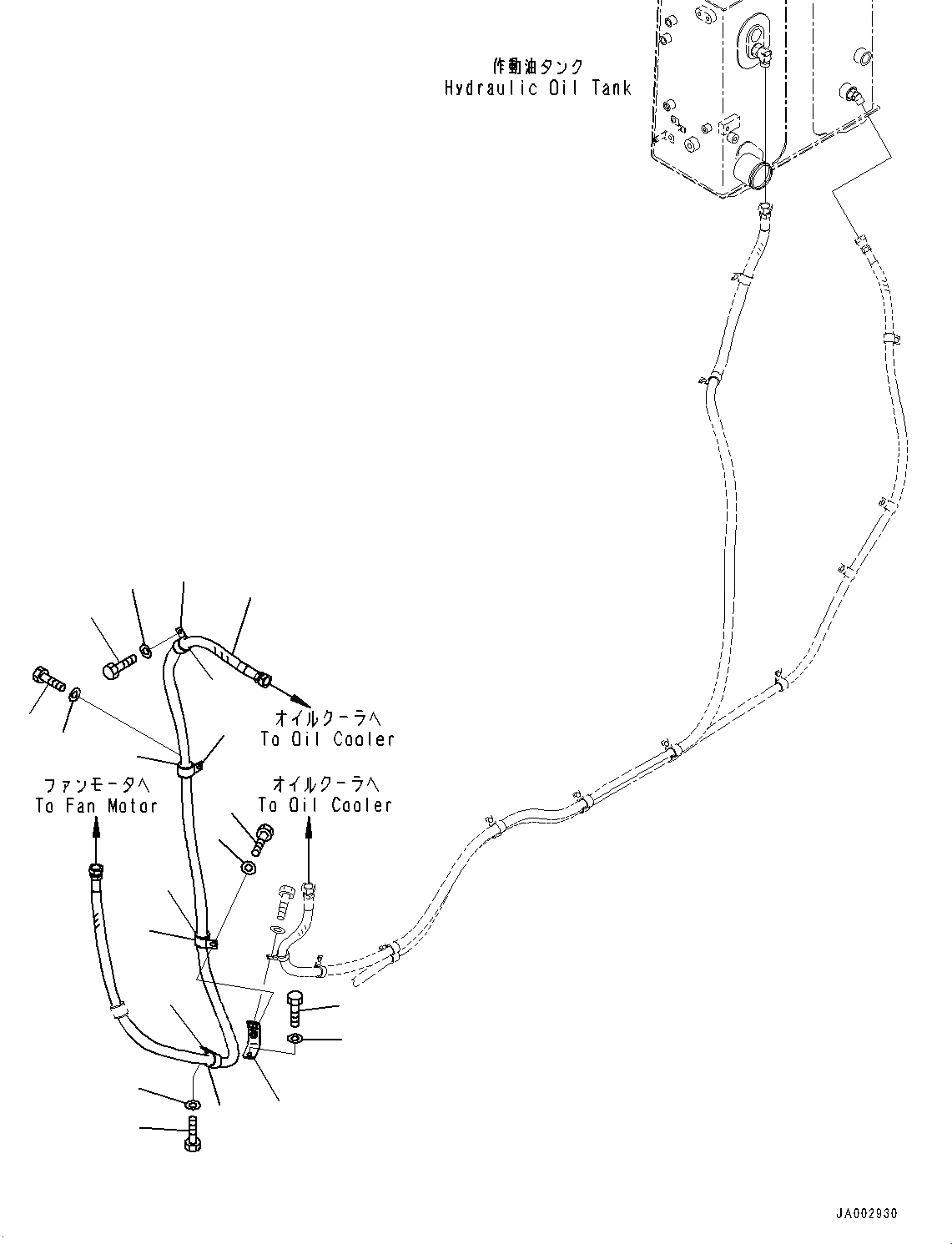 作動油タンク
Hydraulic Oil Tank

オイルクーラへ
To Oil Cooler

ファンモータへ
To Fan Motor

オイルクーラへ
To Oil Cooler

JA002930