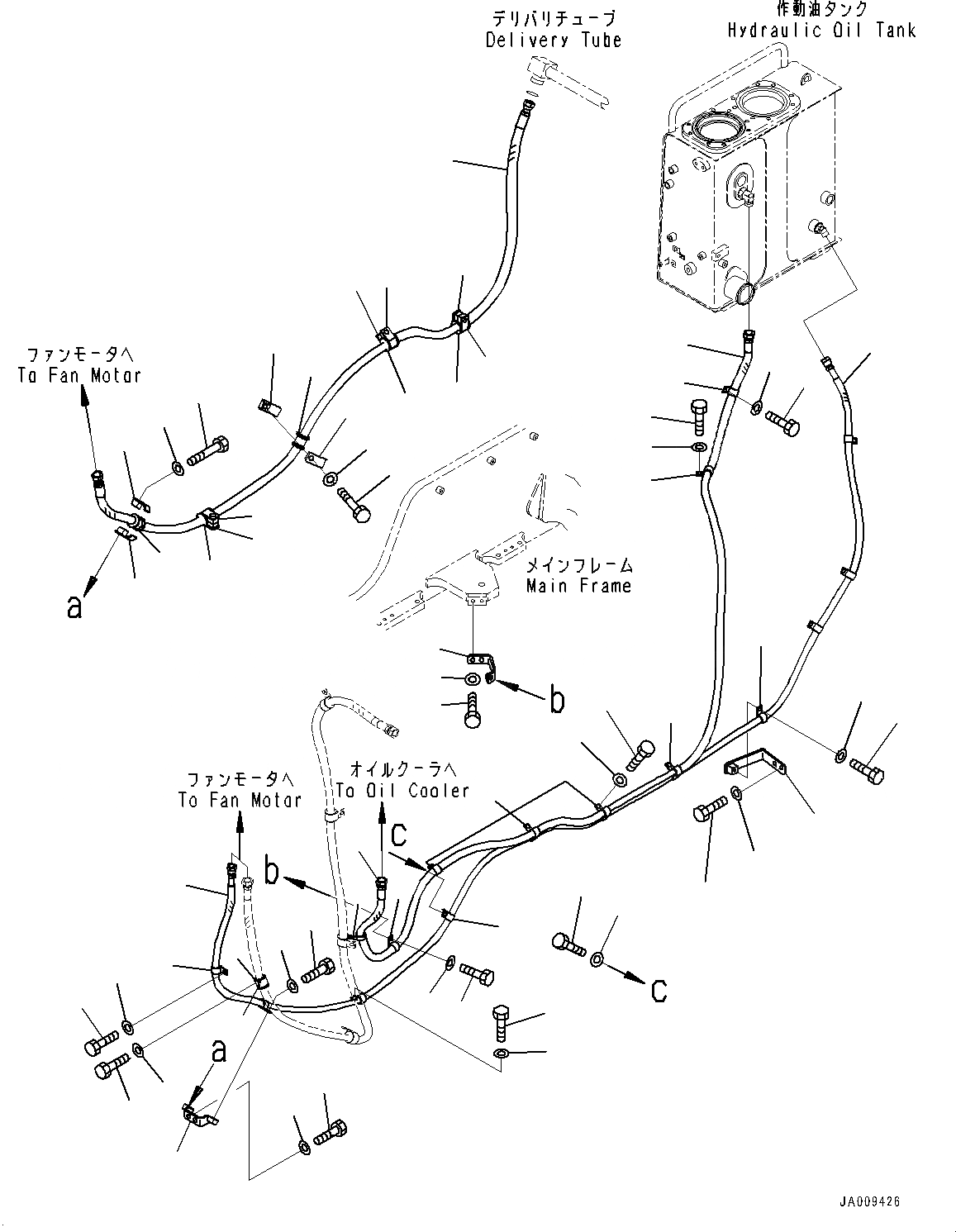 デリバリチューブ
Delivery Tube

作動油タンク
Hydraulic Oil Tank

ファンモータへ
To Fan Motor

a

メインフレーム
Main Frame

b

ファンモータへ
To Fan Motor

オイルクーラへ
To Oil Cooler

c

b

c

a

JA009426