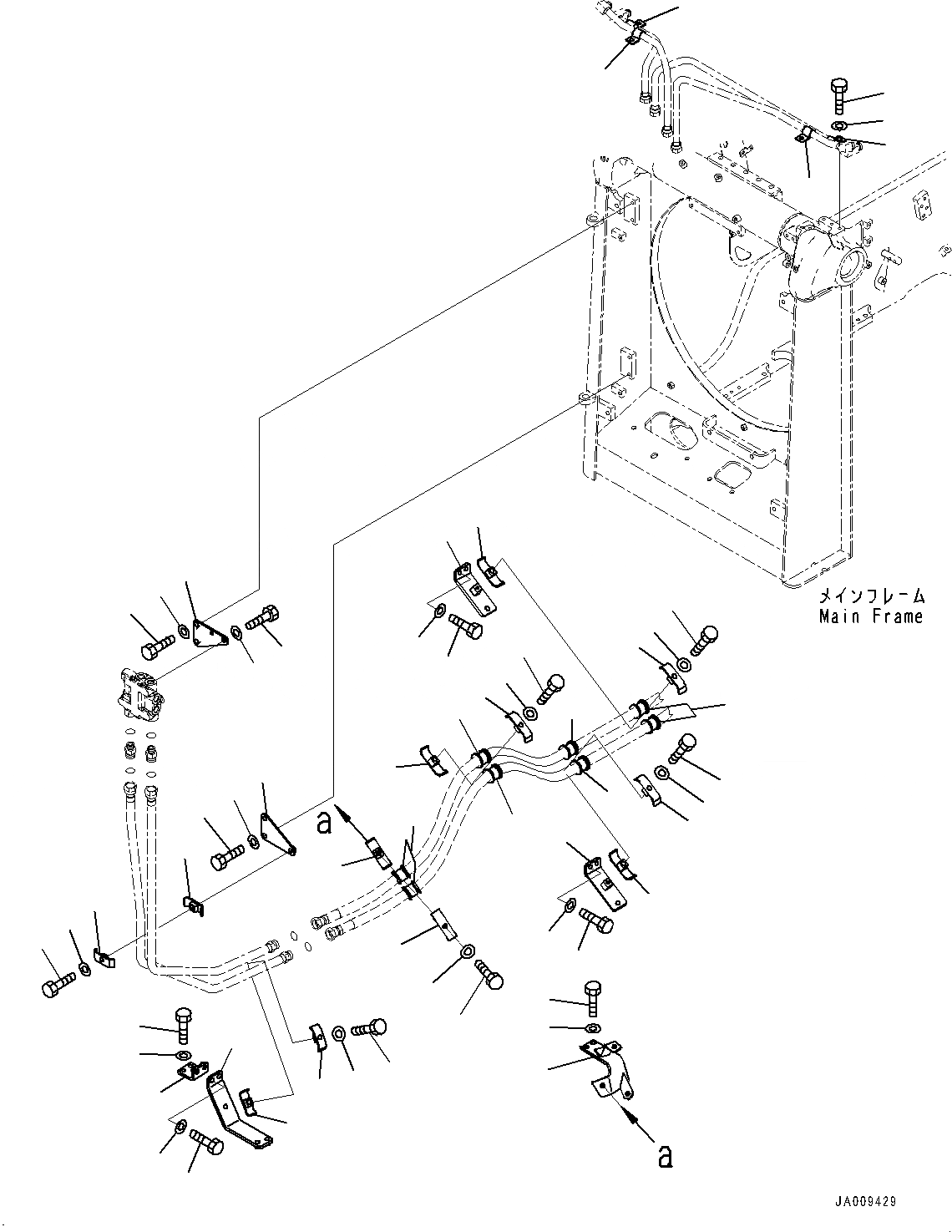 メインフレーム
Main Frame

a

a

JA009429