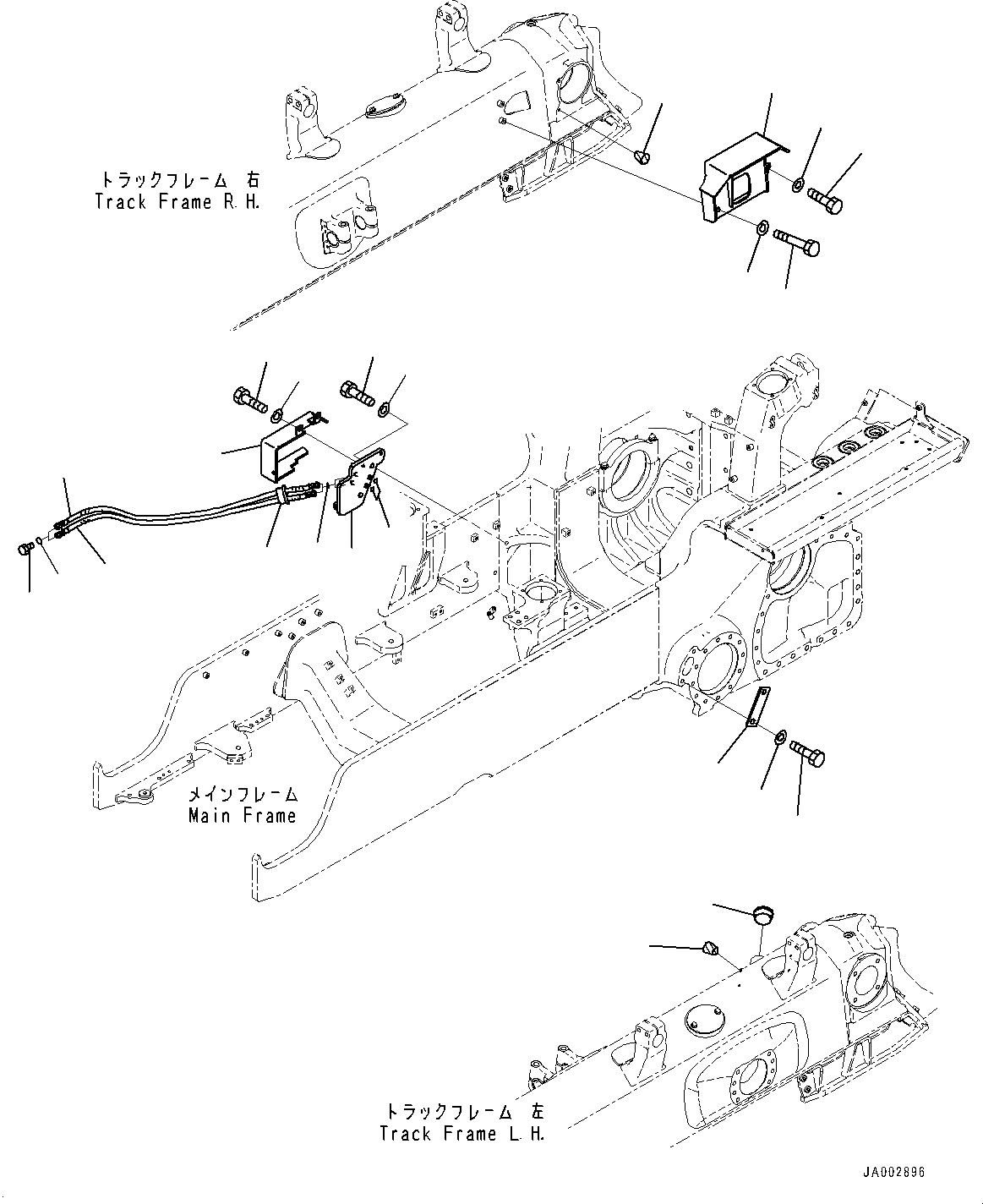 トラックフレーム 右
Track Frame R.H.

メインフレーム
Main Frame

トラックフレーム 左
Track Frame L.H.

JA002896