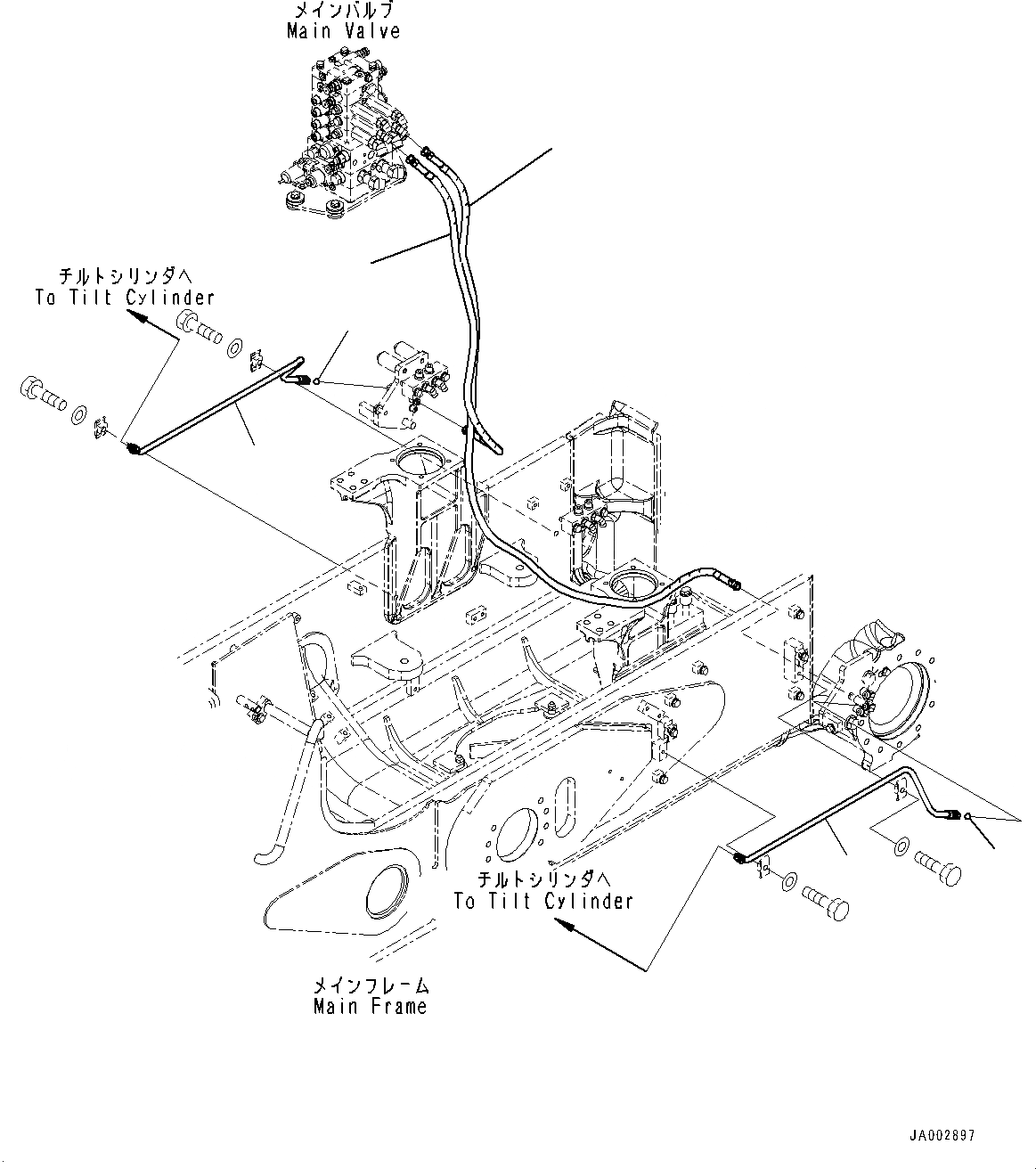 メインバルブ
Main Valve

チルトシリンダへ
To Tilt Cylinder

チルトシリンダへ
To Tilt Cylinder

メインフレーム
Main Frame

JA002897