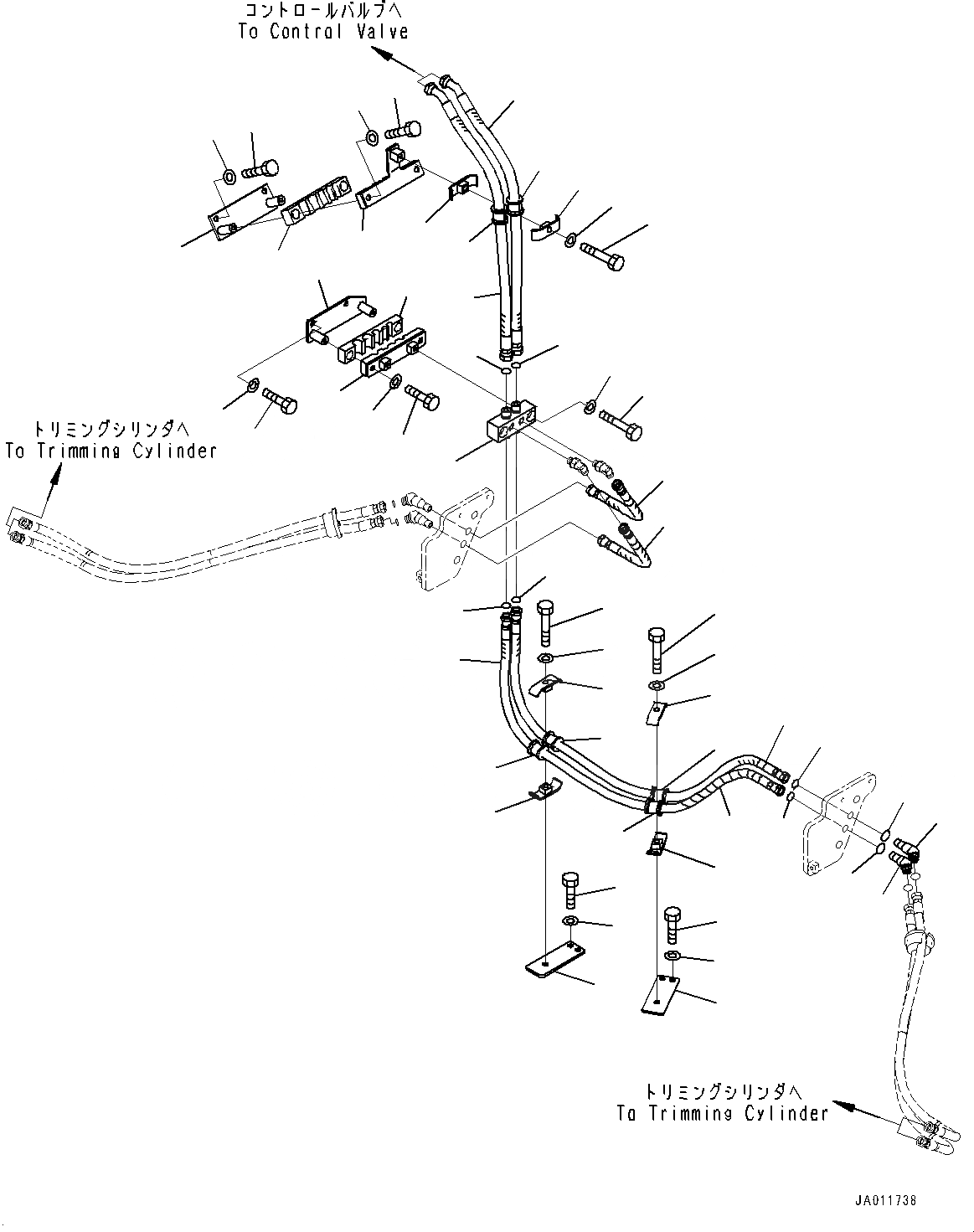 コントロールバルブへ
To Control Valve

トリミングシリンダへ
To Trimming Cylinder

トリミングシリンダへ
To Trimming Cylinder

JA011738