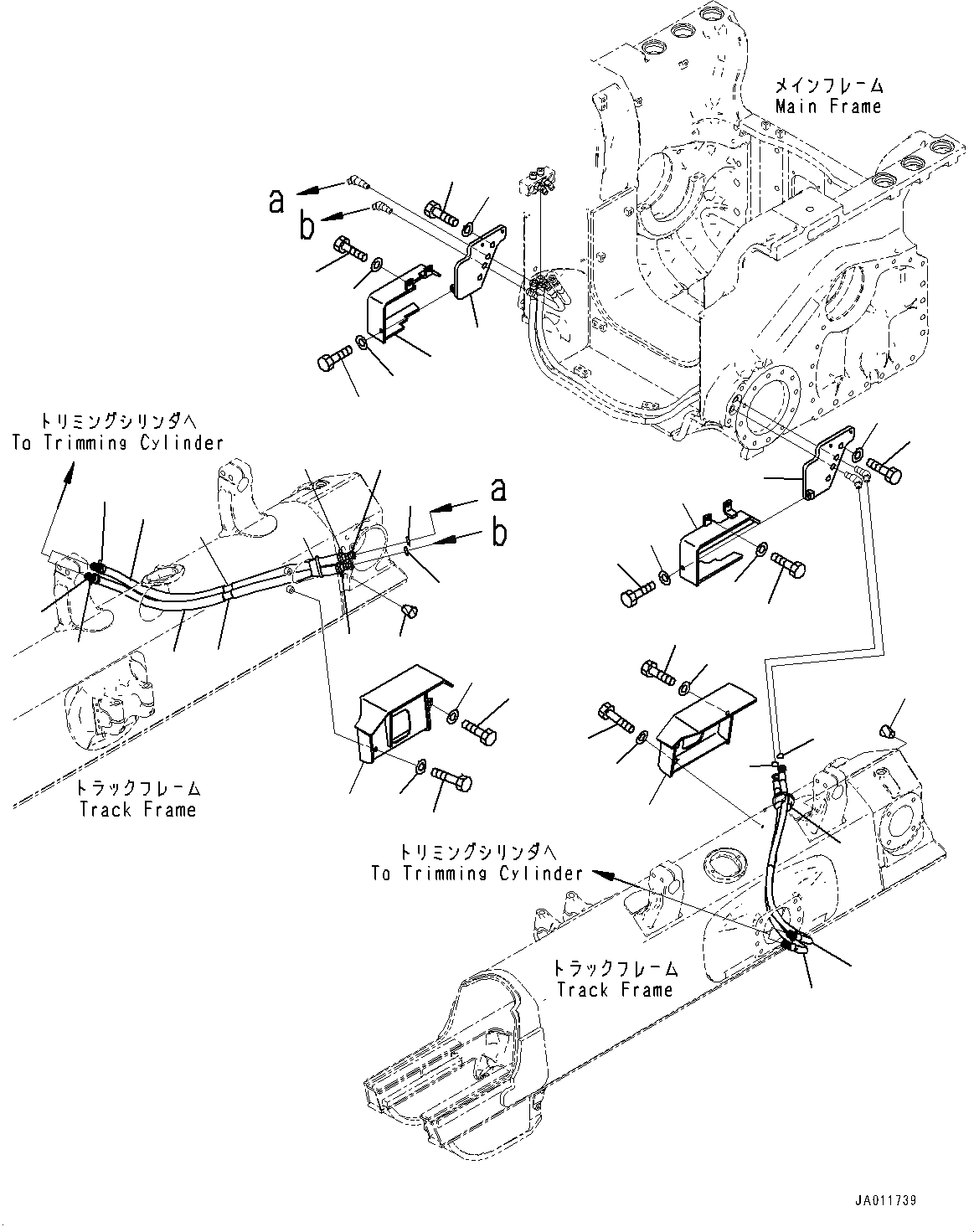 メインフレーム
Main Frame

a

b

トリミングシリンダへ
To Trimming Cylinder

a

b

トラックフレーム
Track Frame

トリミングシリンダへ
To Trimming Cylinder

トラックフレーム
Track Frame

JA011739