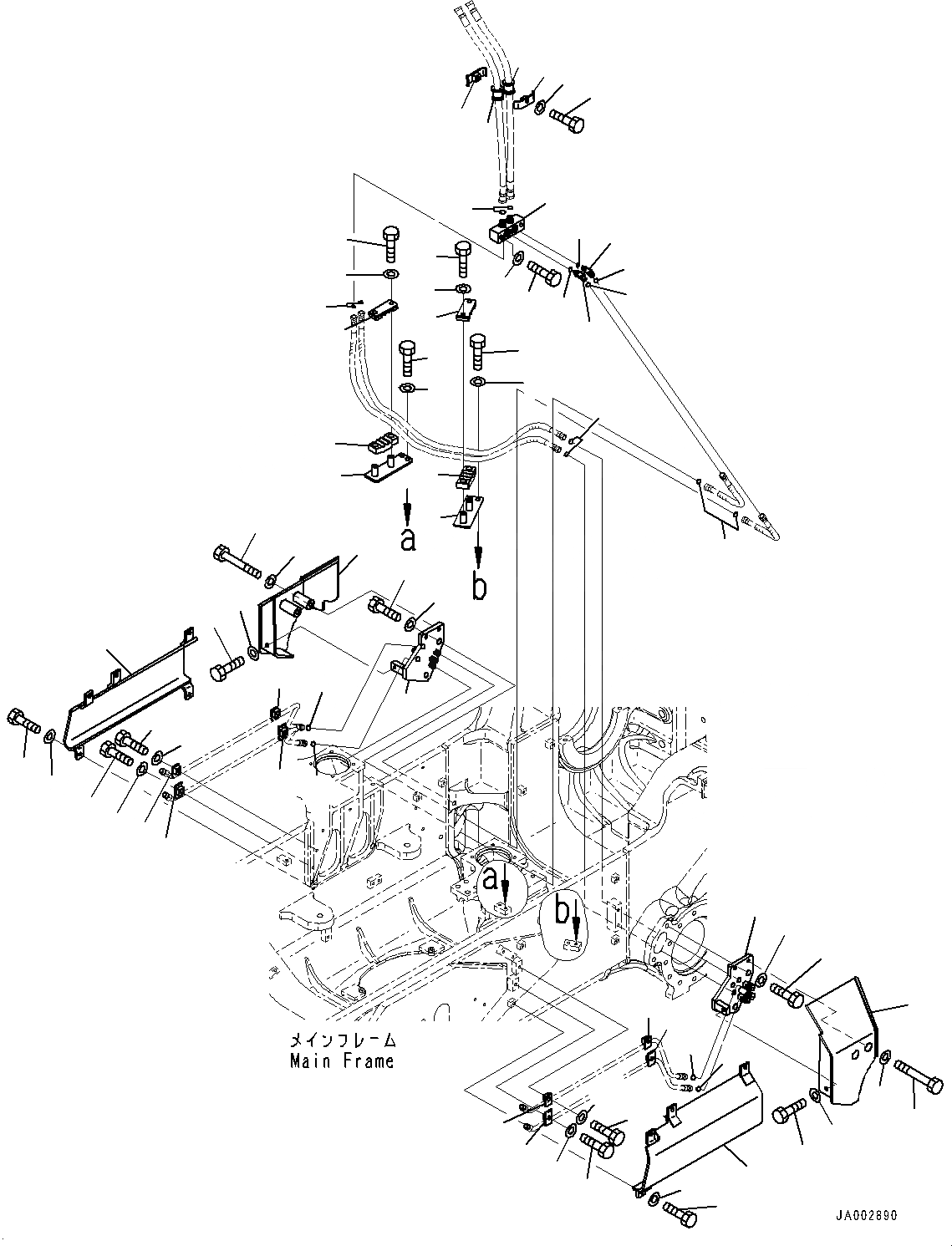 a
b
a
b
メインフレーム
Main Frame
JA002890