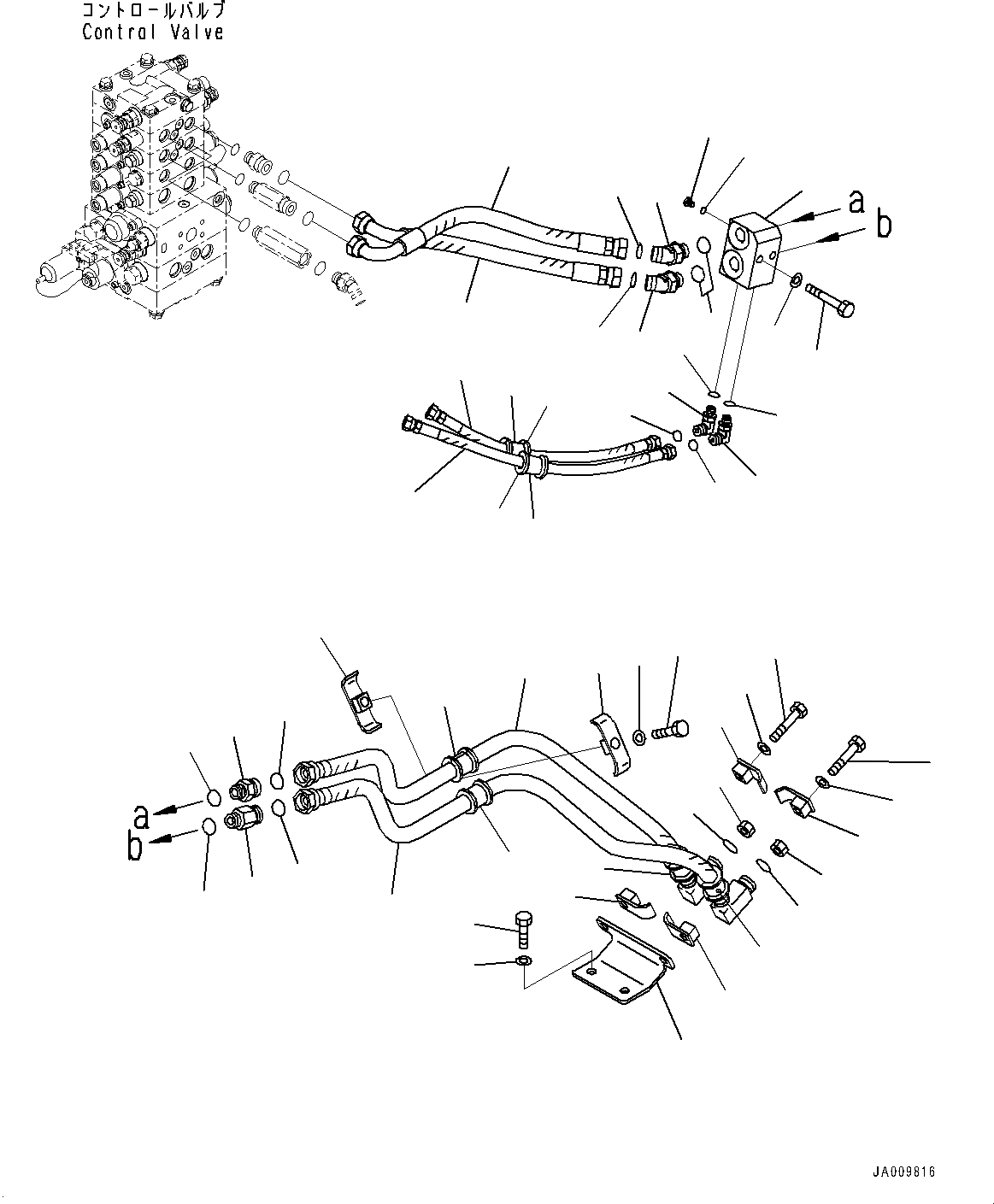 コントロールバルブ
Control Valve

a
b

a
b

JA009816