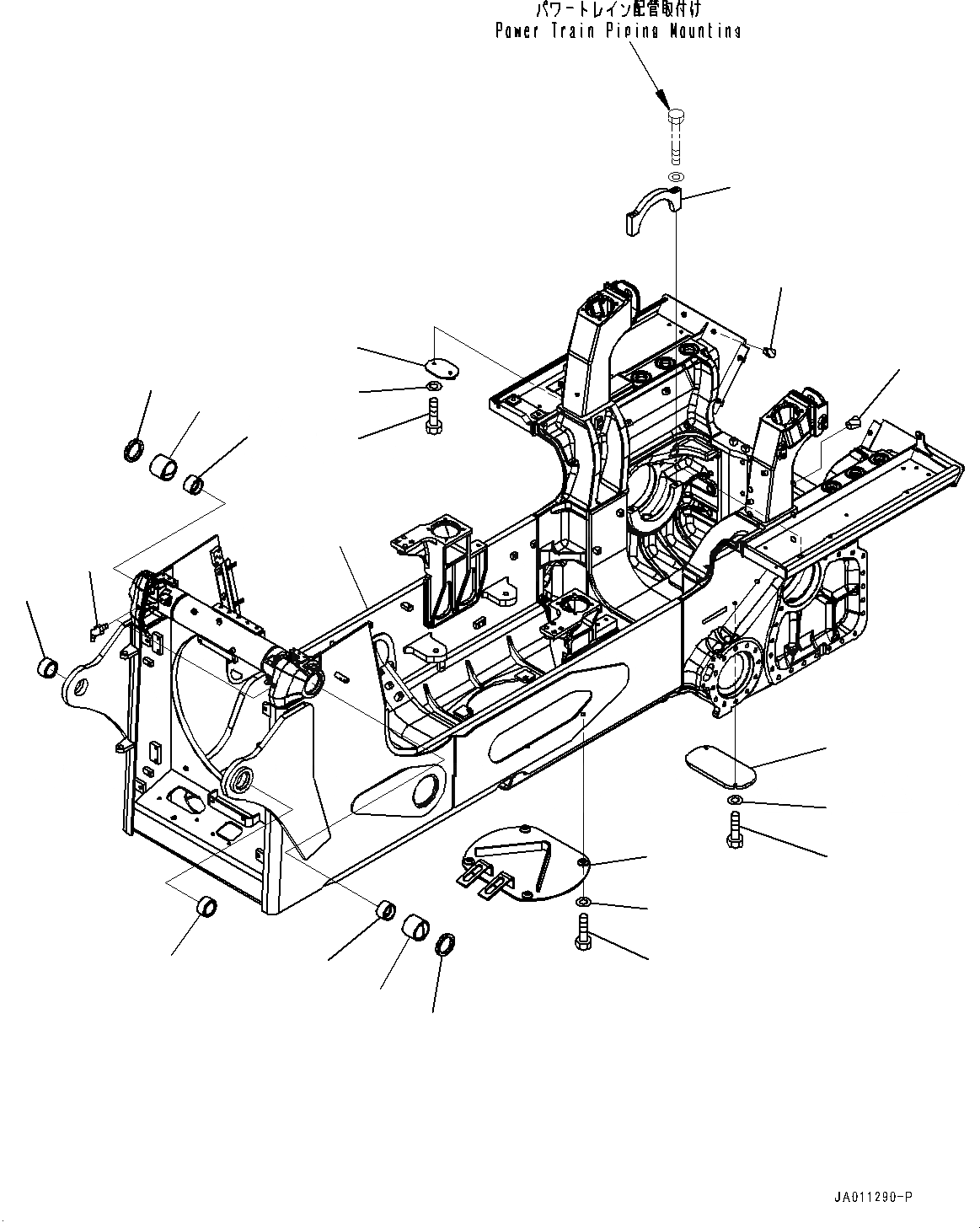 パワートレイン配管取付け
Power Train Piping Mounting

JA011290-P