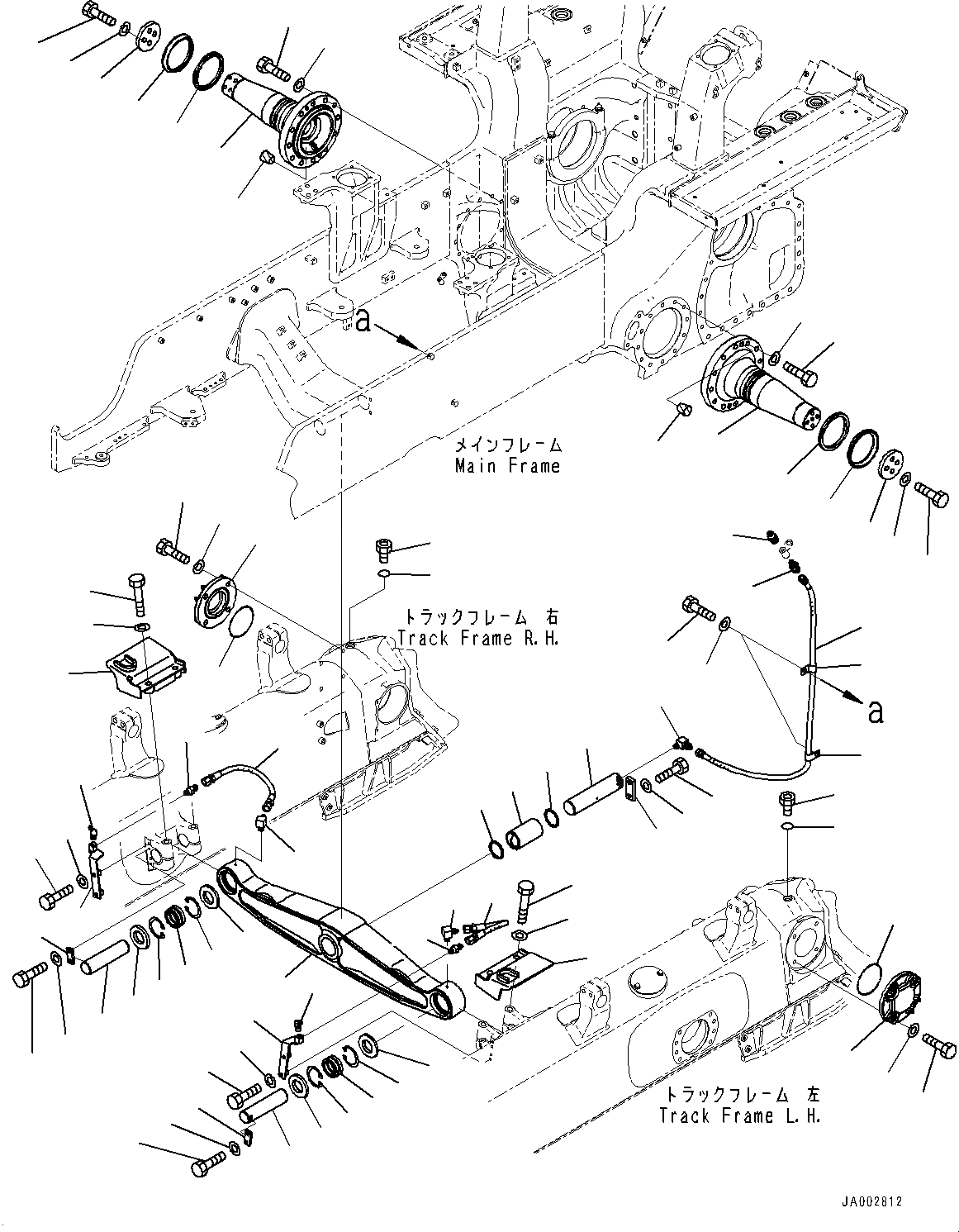 a

メインフレーム
Main Frame

トラックフレーム 右
Track Frame R.H.

a

トラックフレーム 左
Track Frame L.H.

JA002812