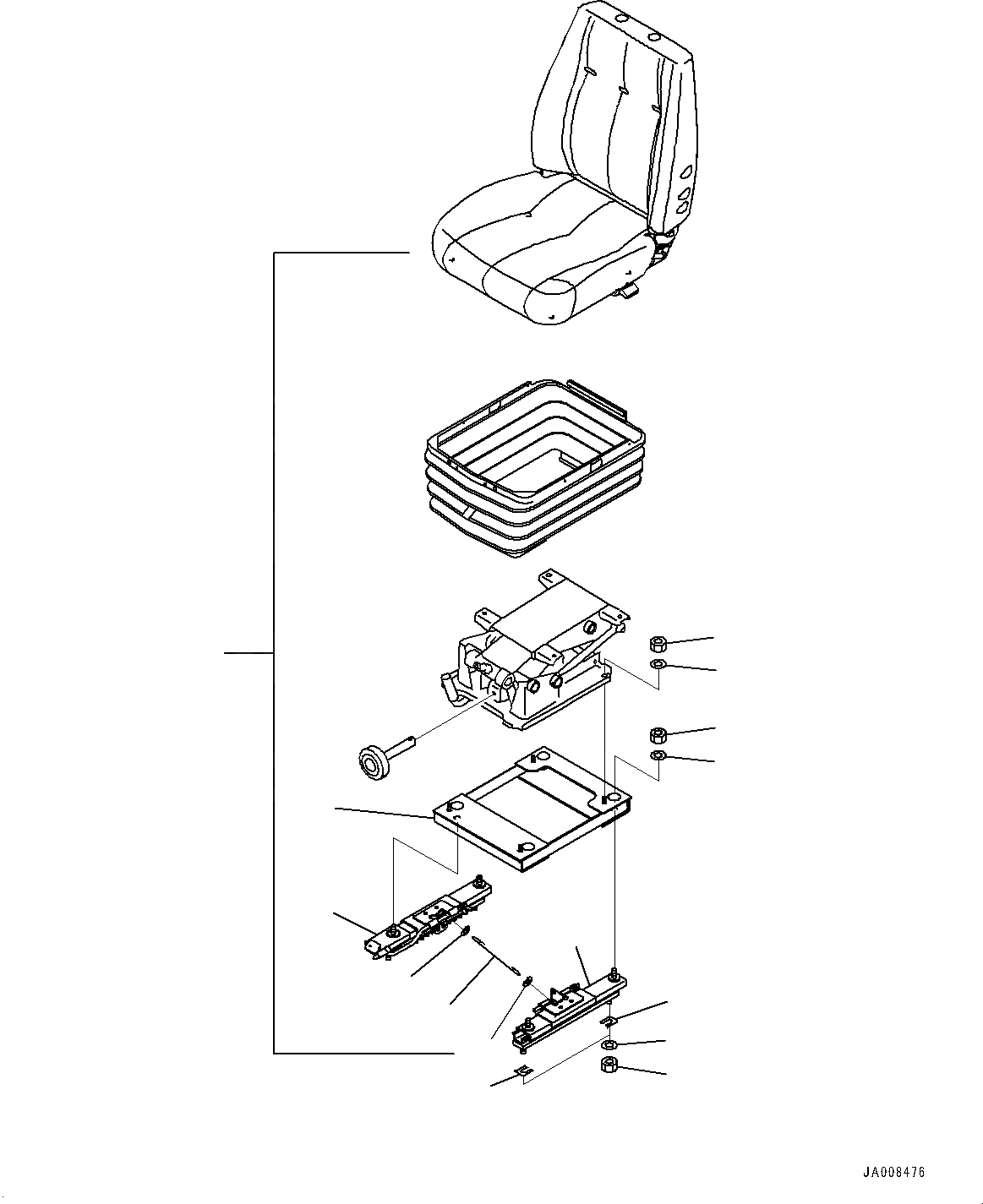 JA008476