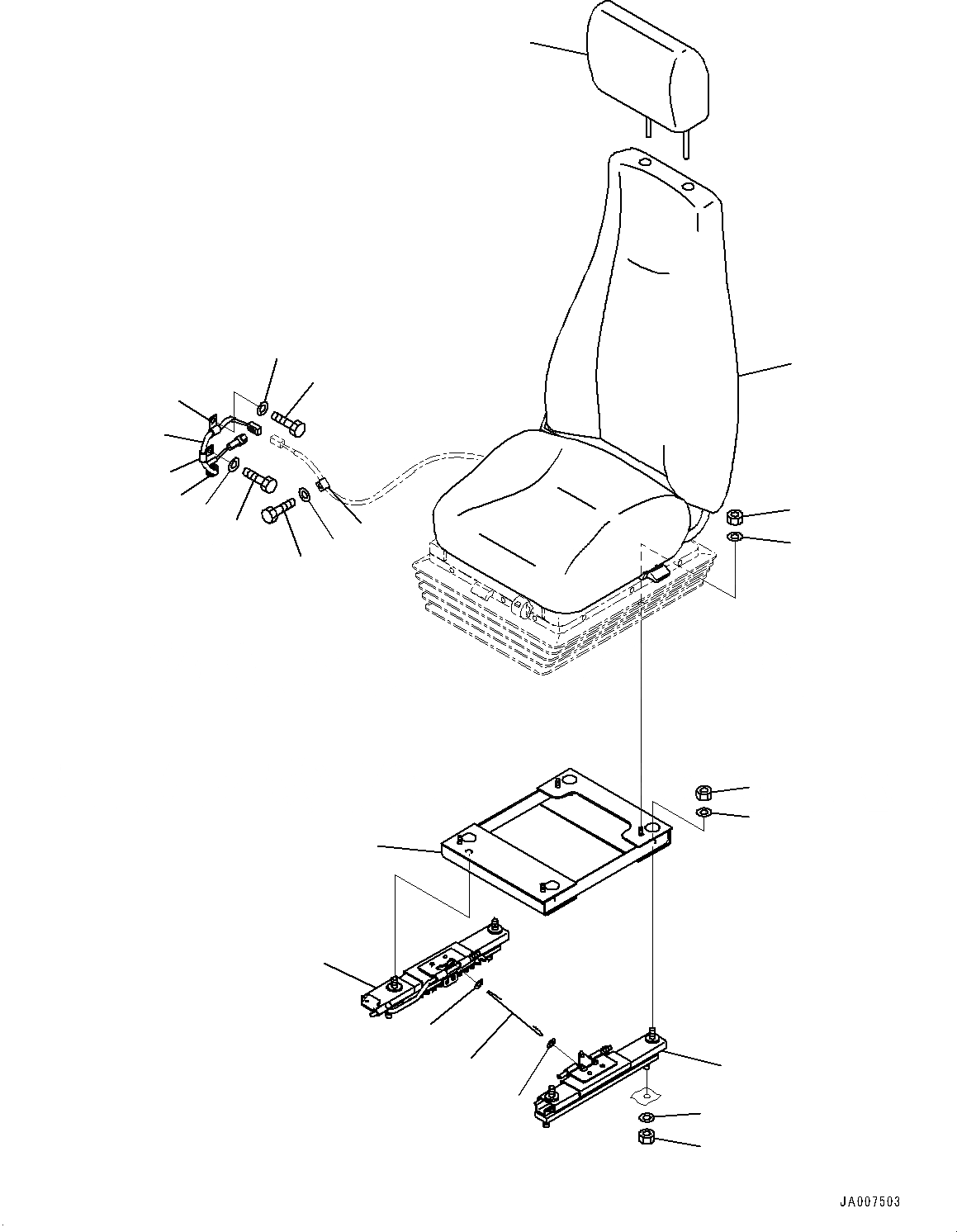 JA007503