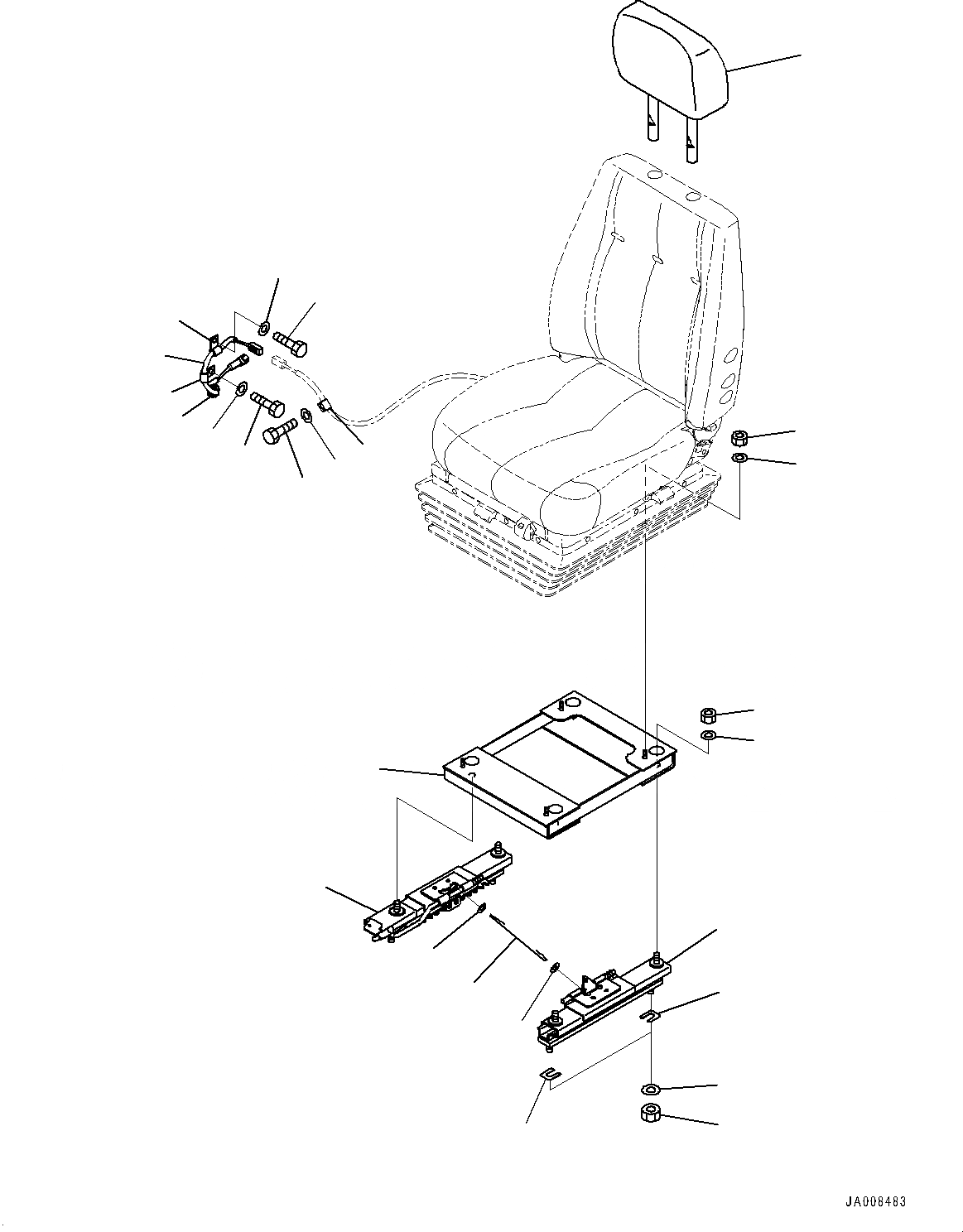 JA008483