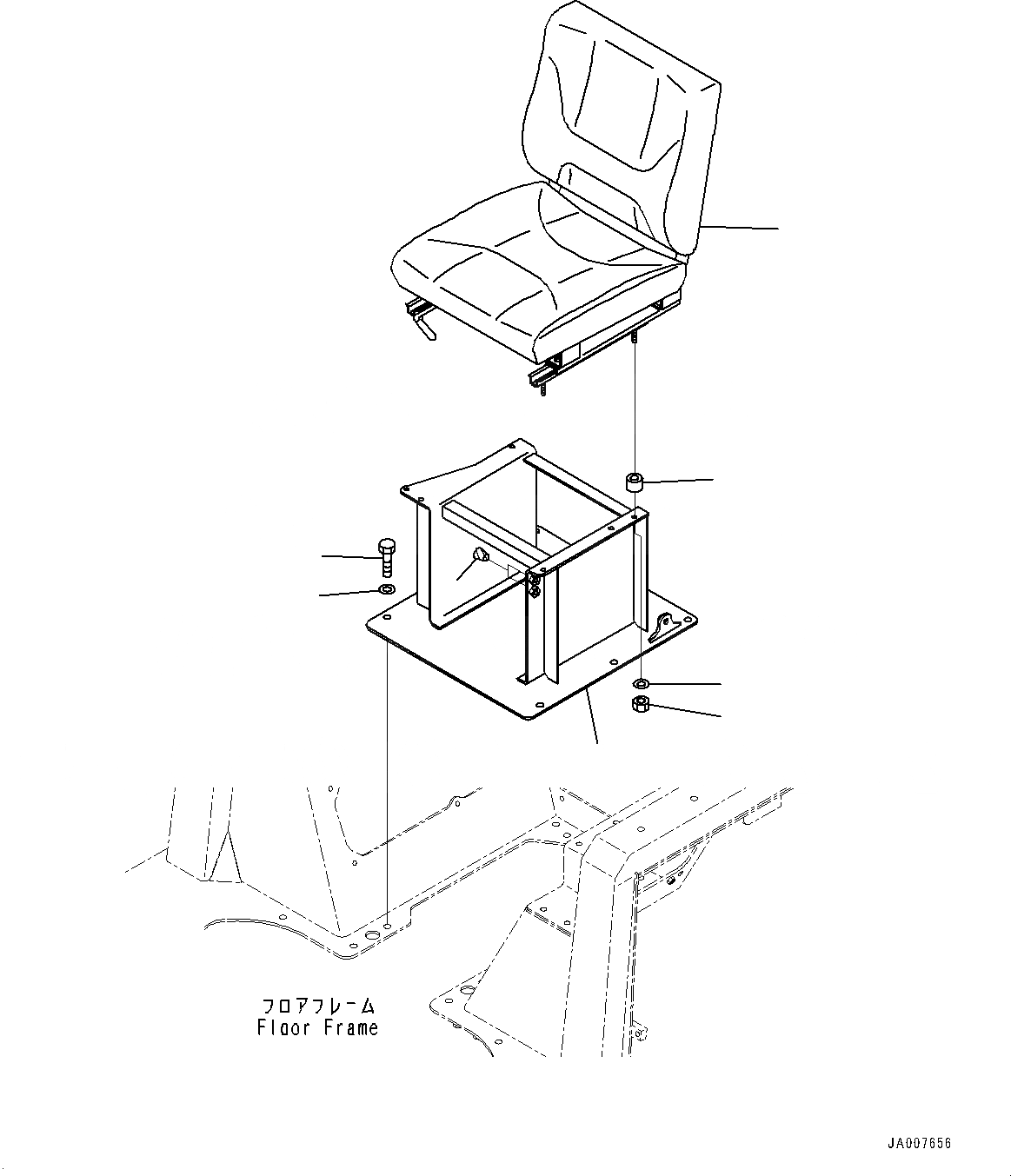 フロアフレーム
Floor Frame

JA007656