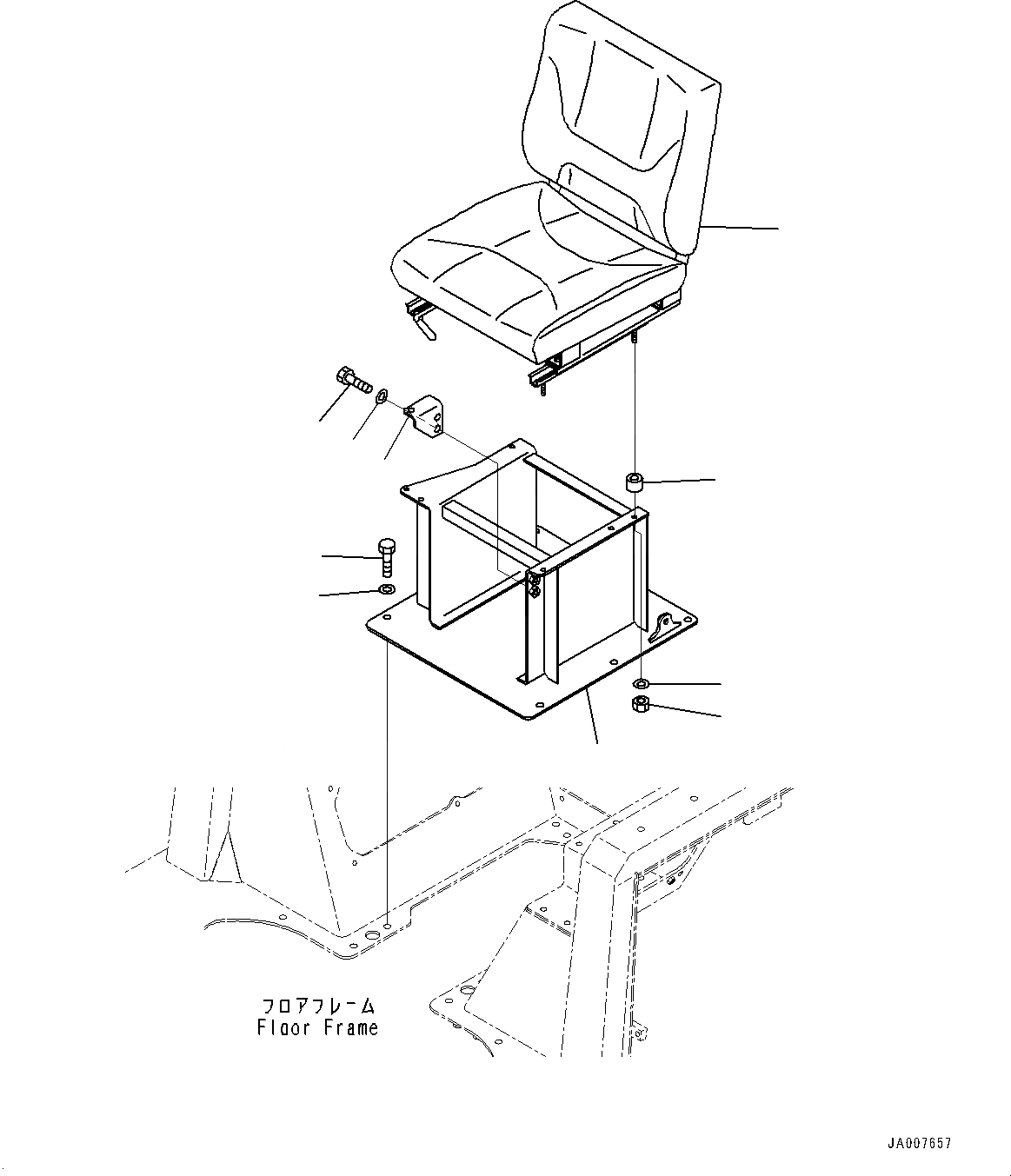 フロアフレーム
Floor Frame

JA007657