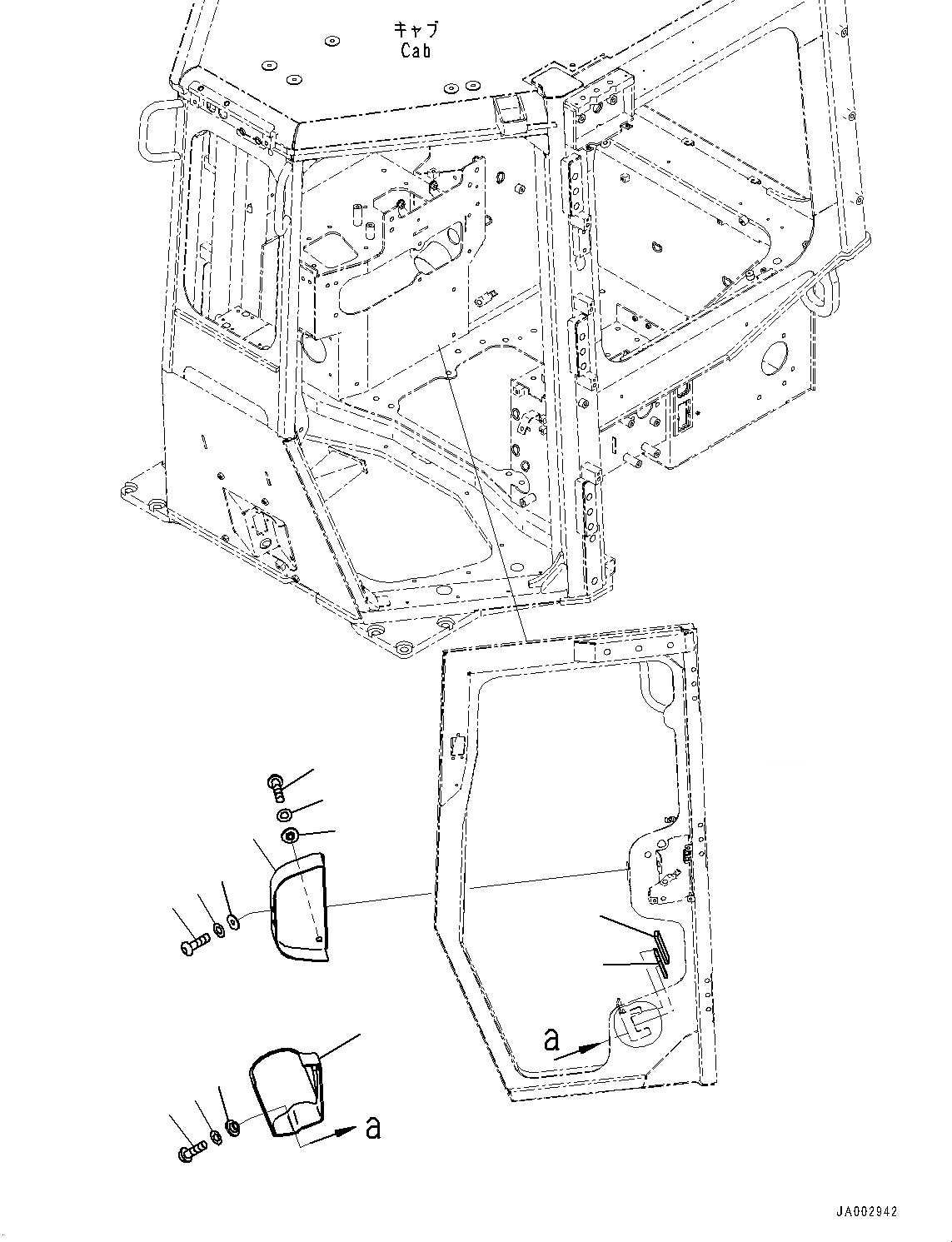 キャブ
Cab

a

a

JA002942