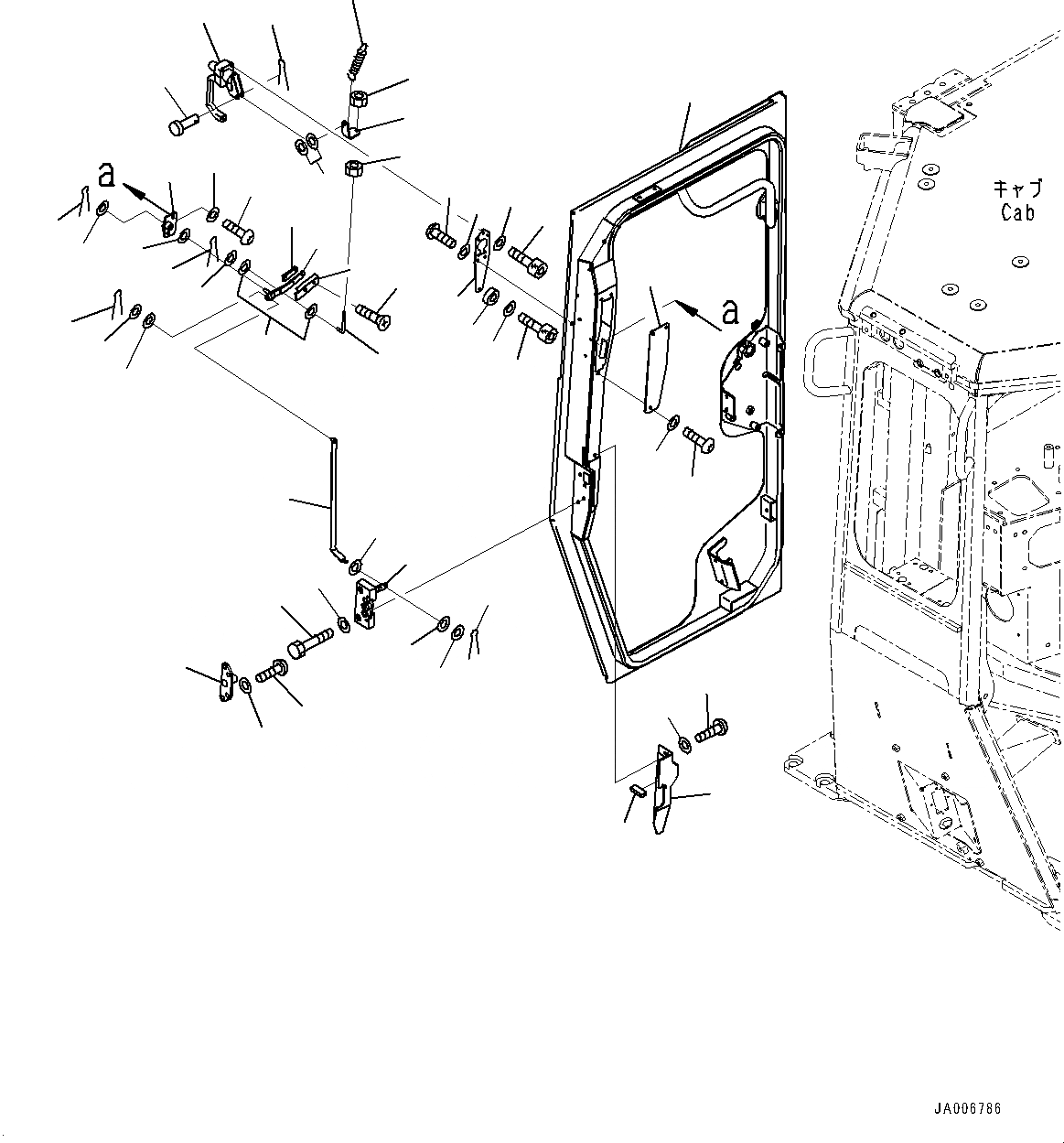 a

a

キャブ
Cab

JA006786