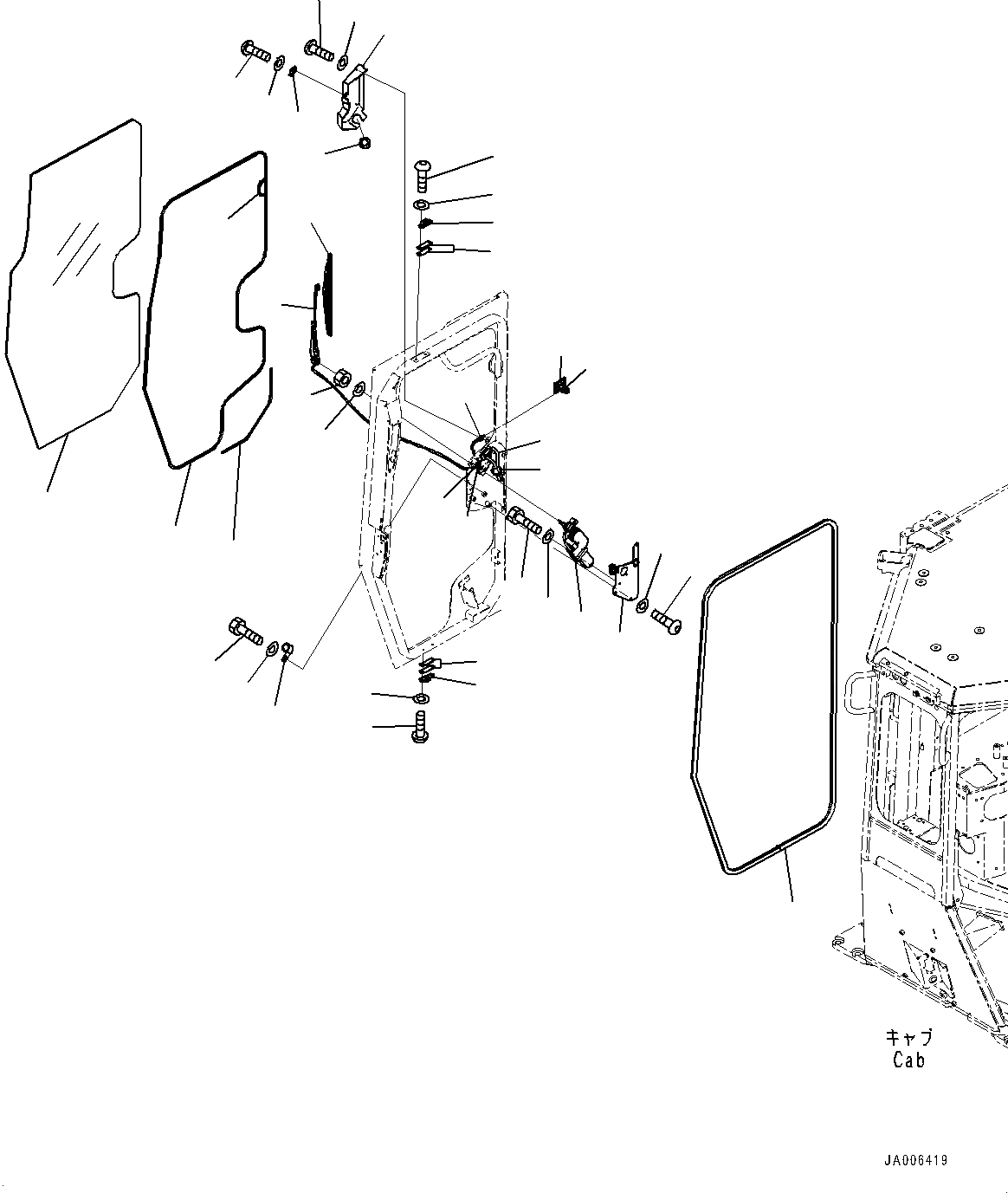 キャブ
Cab

JA006419