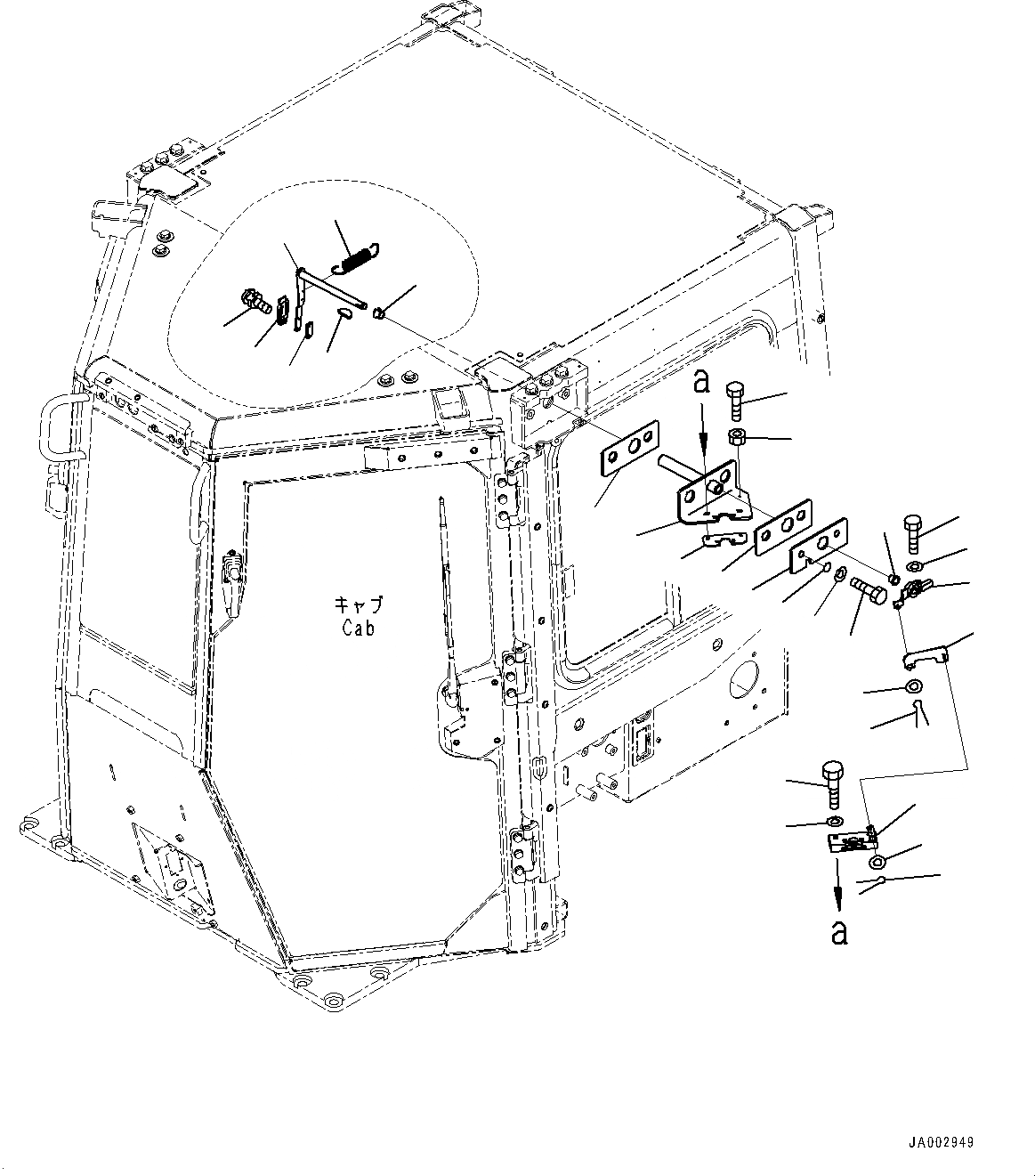 a

キャブ
Cab

a

JA002949