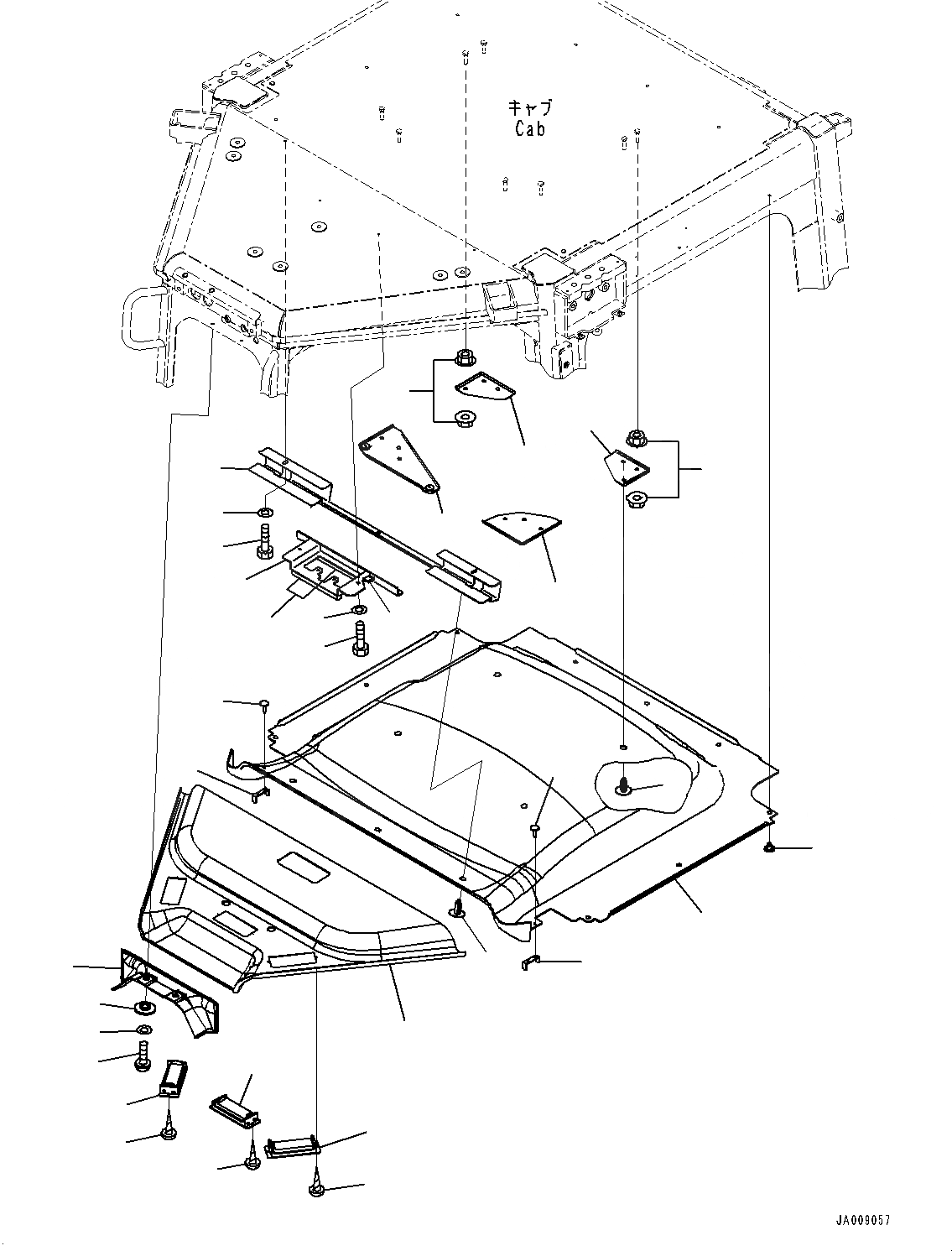 キャブ
Cab

JA009057