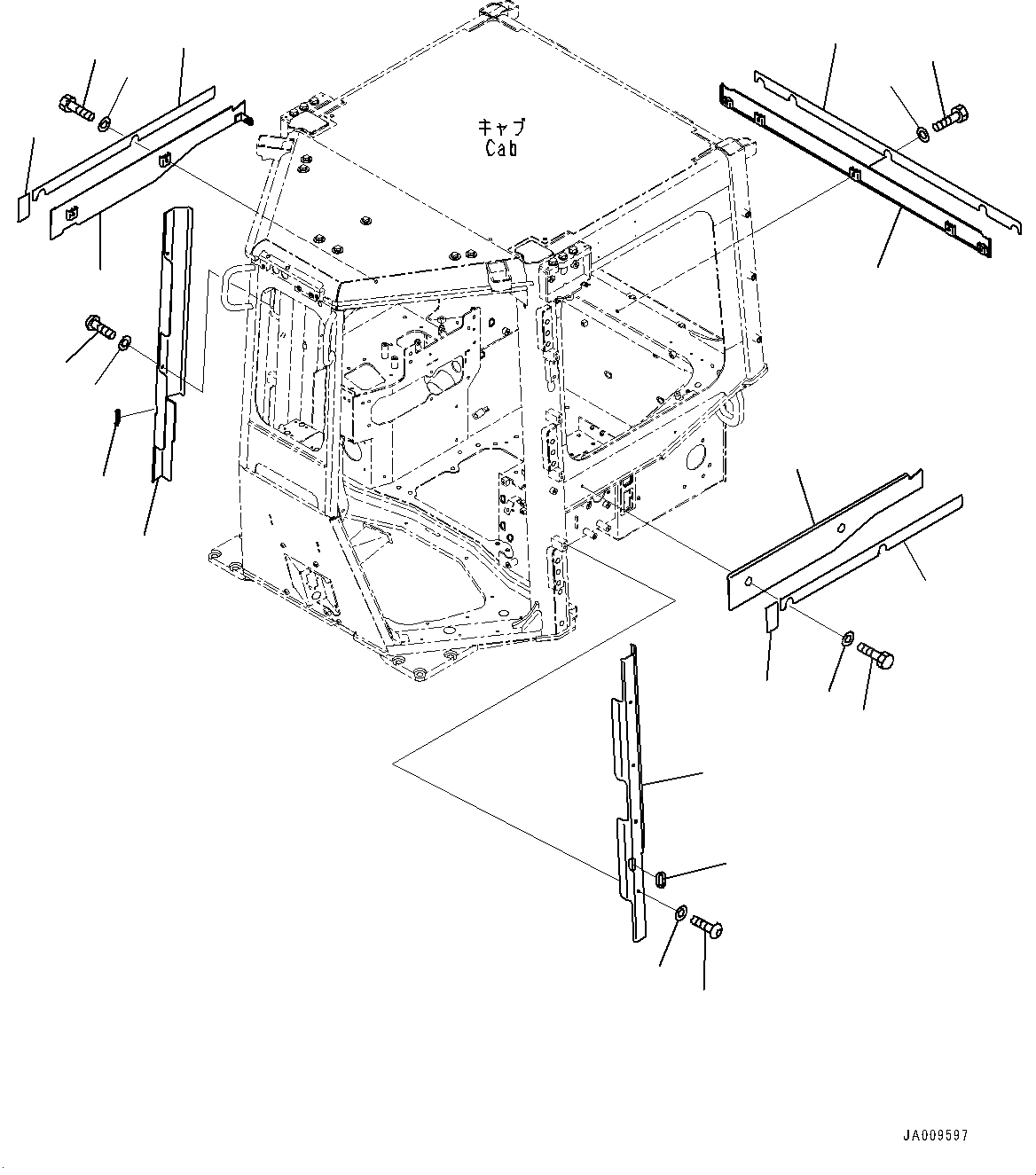 キャブ
Cab

JA009597