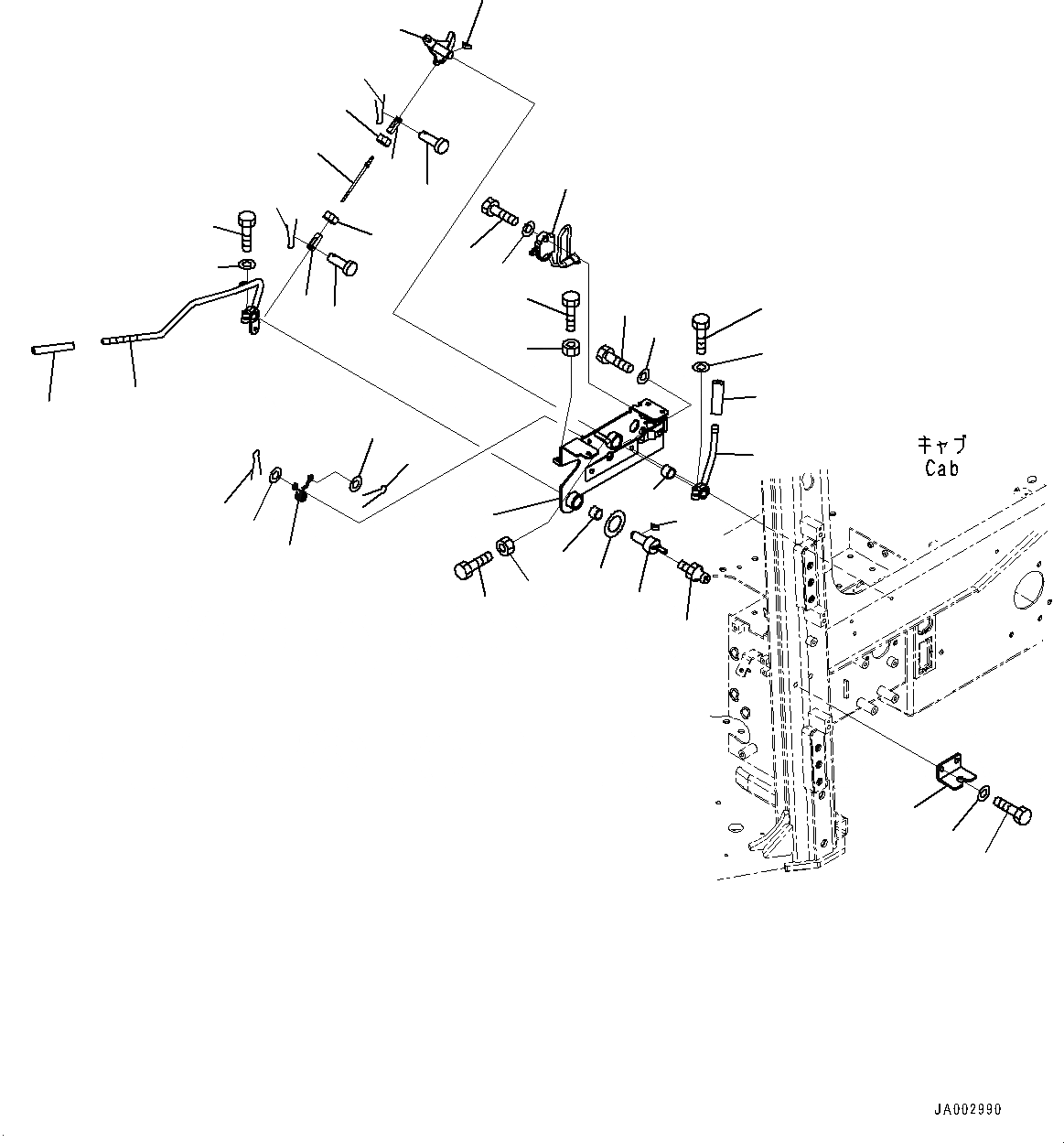 キャブ
Cab

JA002990