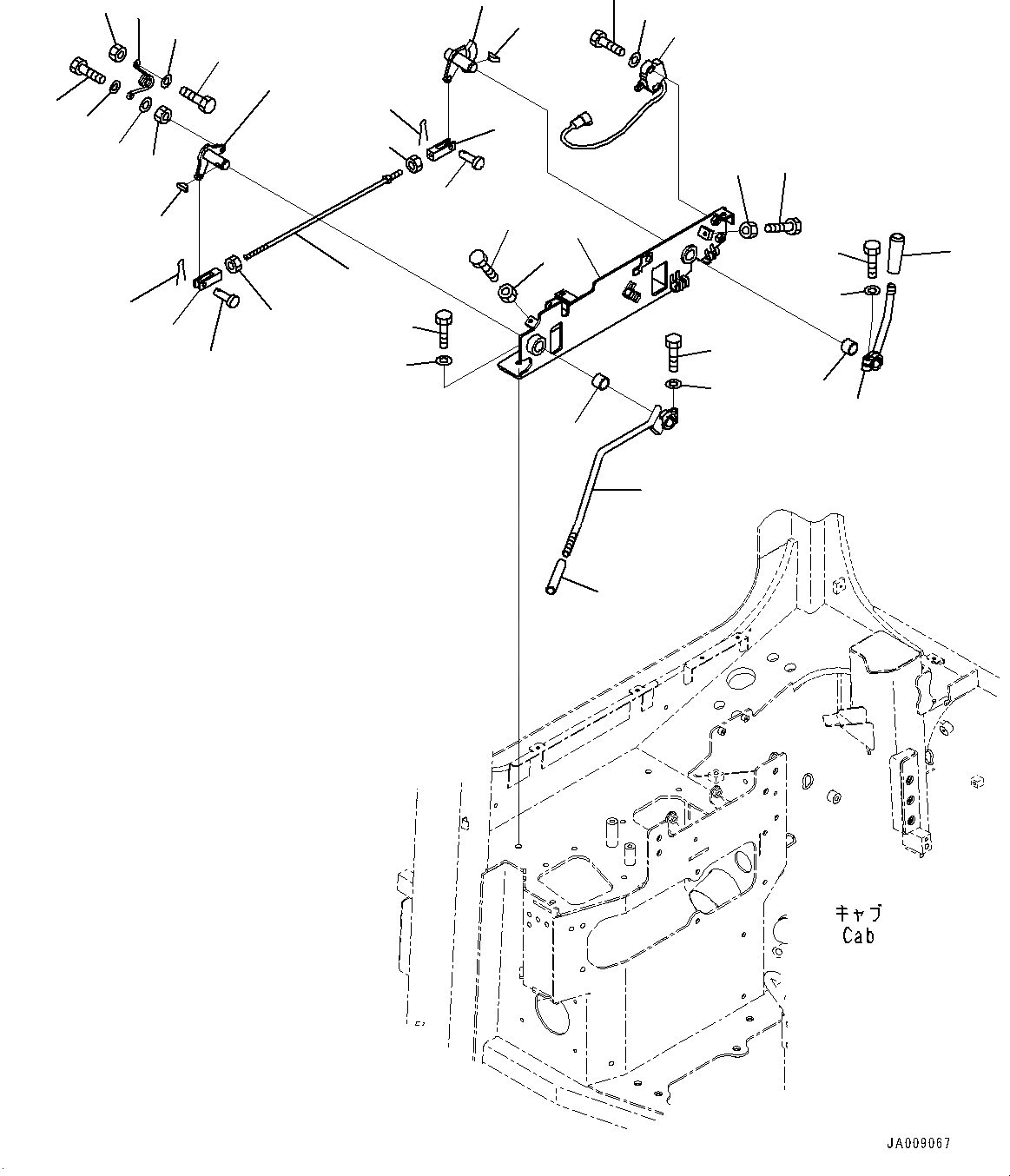 キャブ
Cab

JA009067