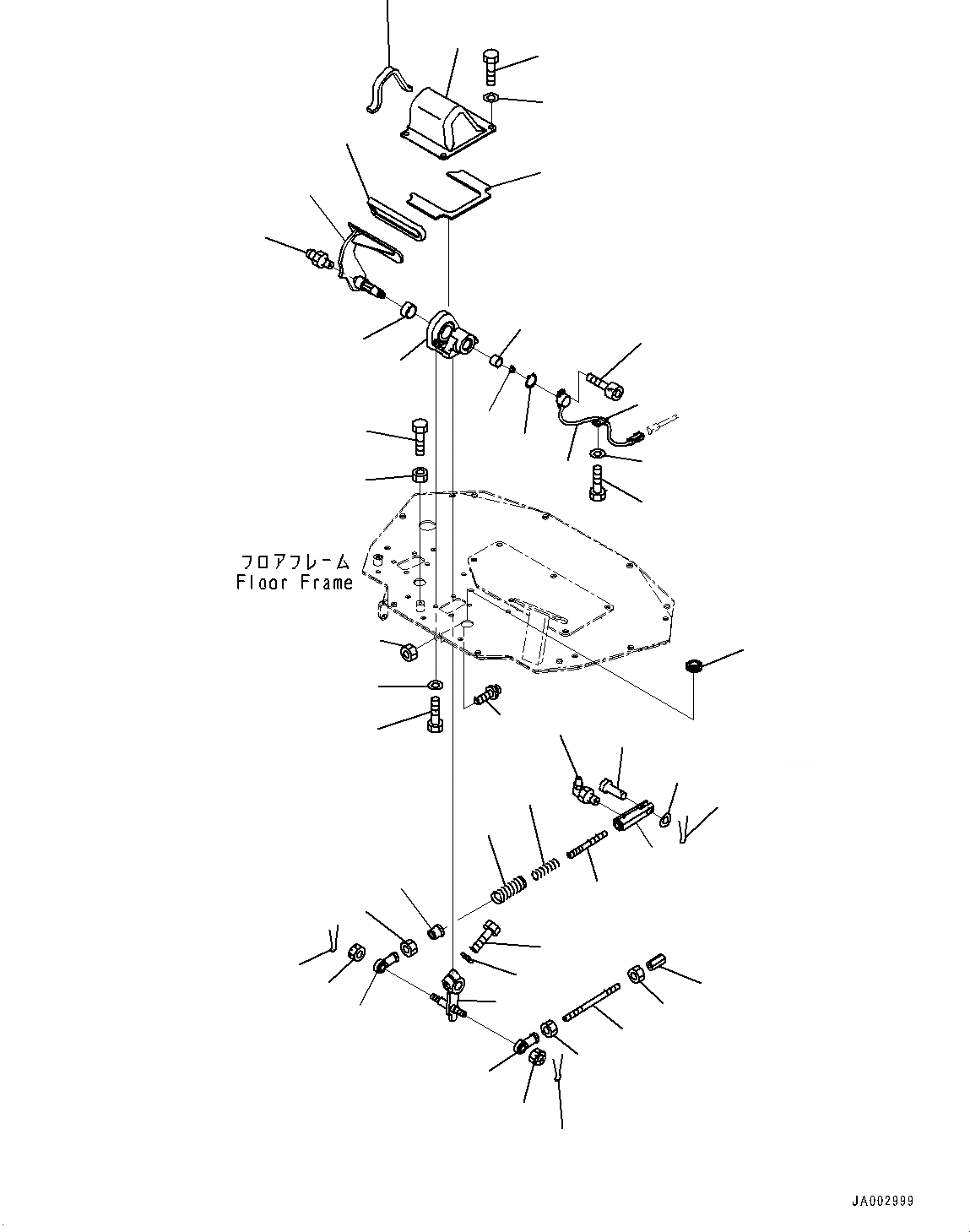 フロアフレーム
Floor Frame

JA002999