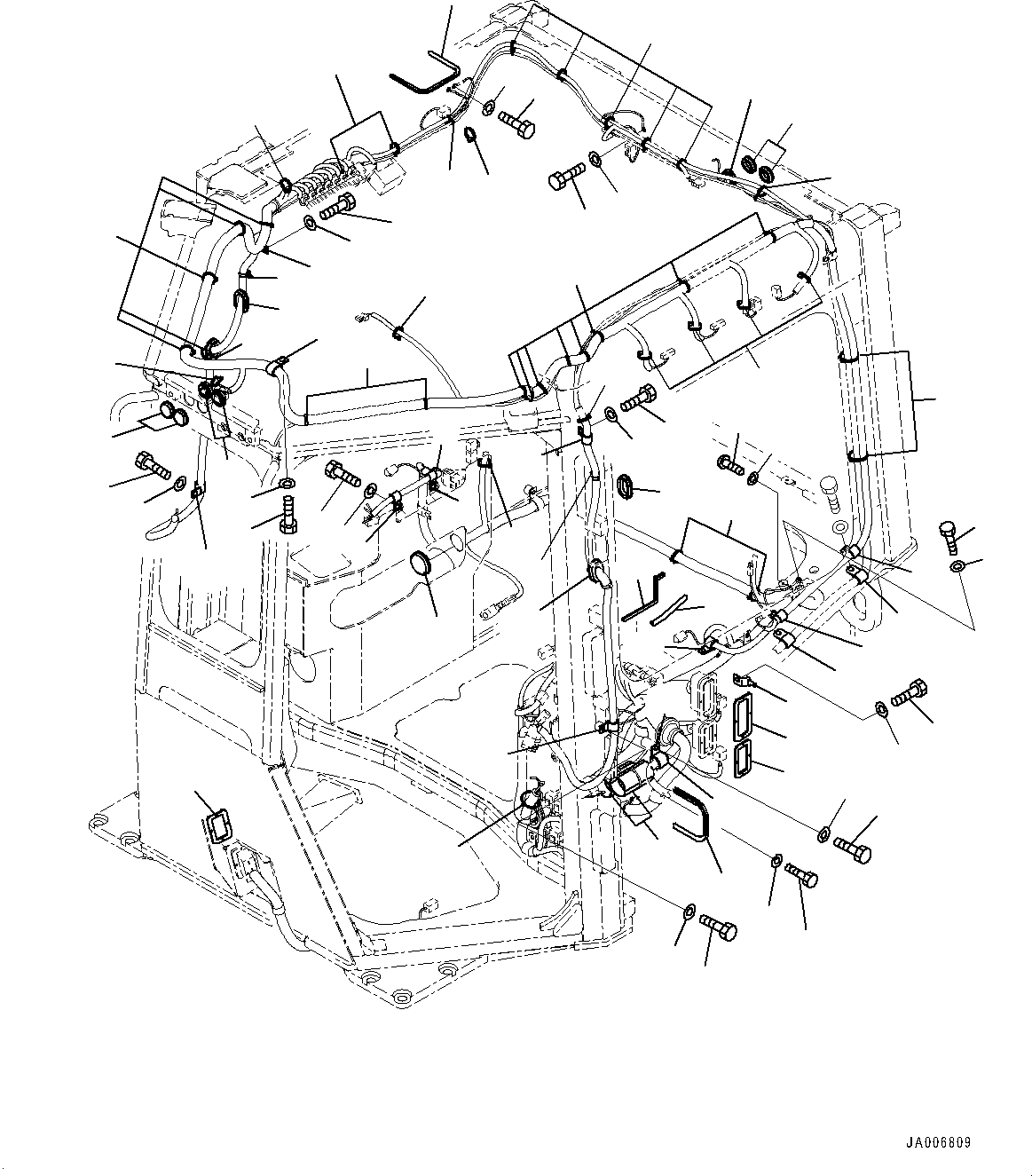 JA006809