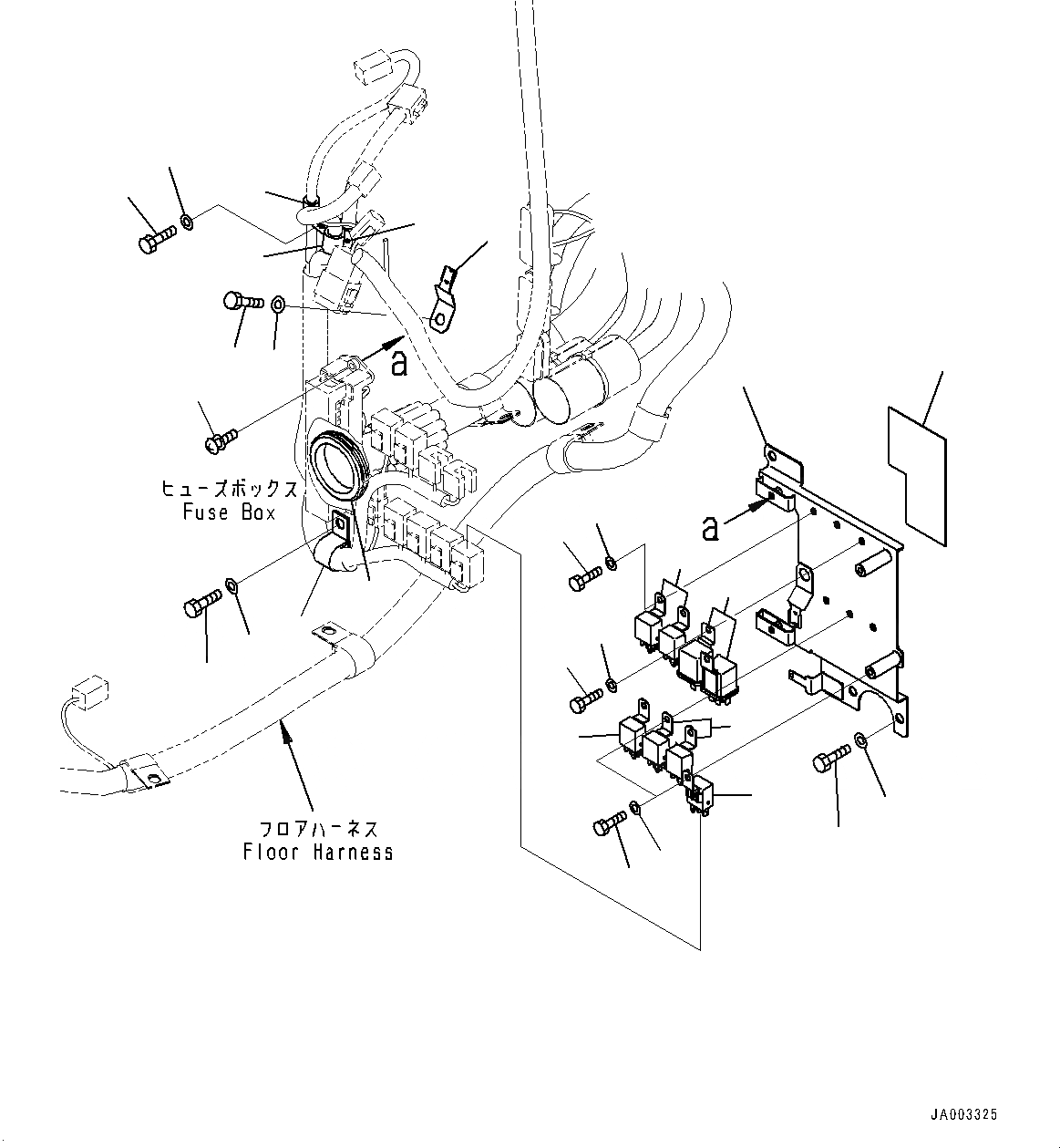 a

ヒューズボックス
Fuse Box

a

フロアハーネス
Floor Harness

JA003325