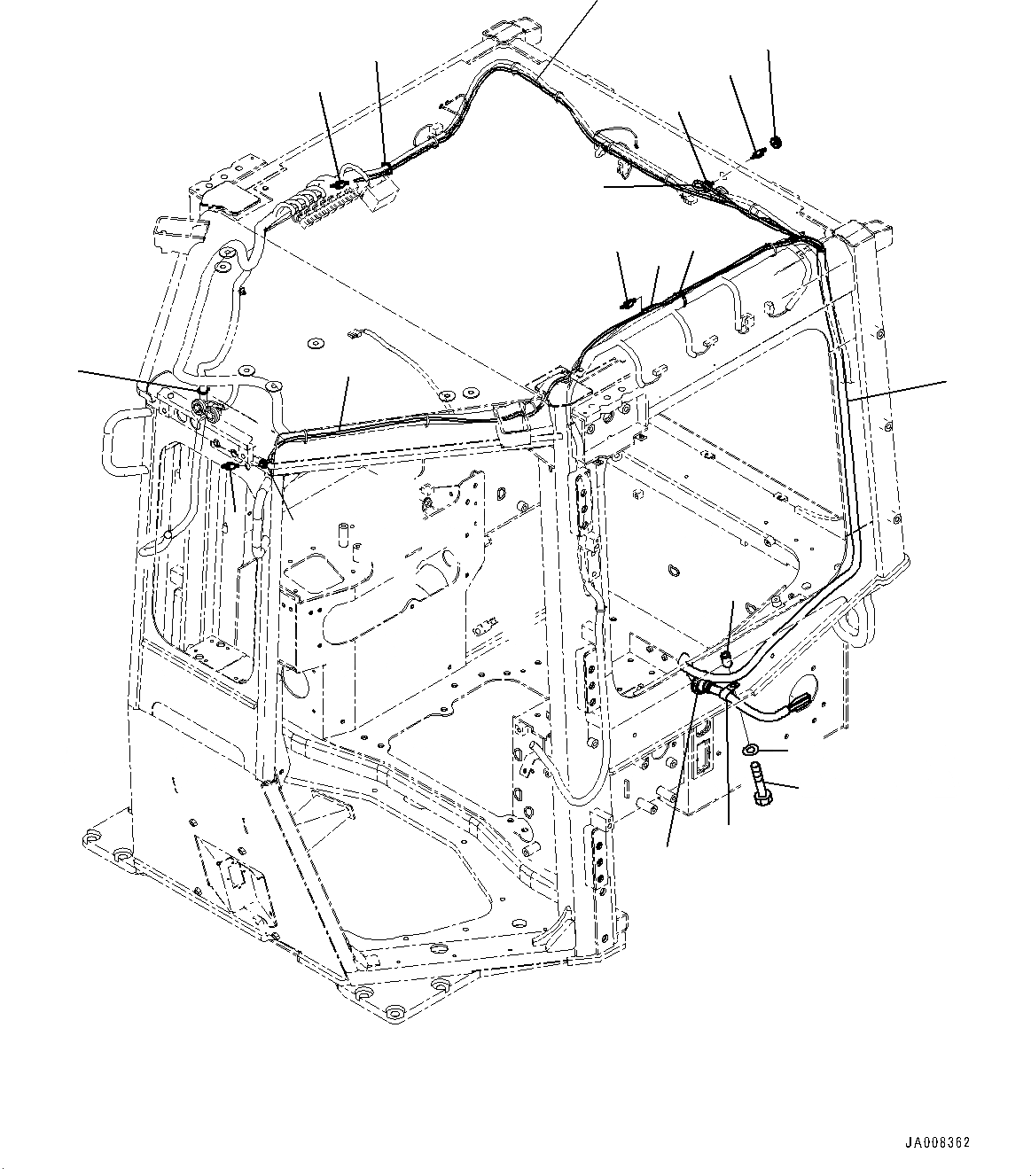 JA008362