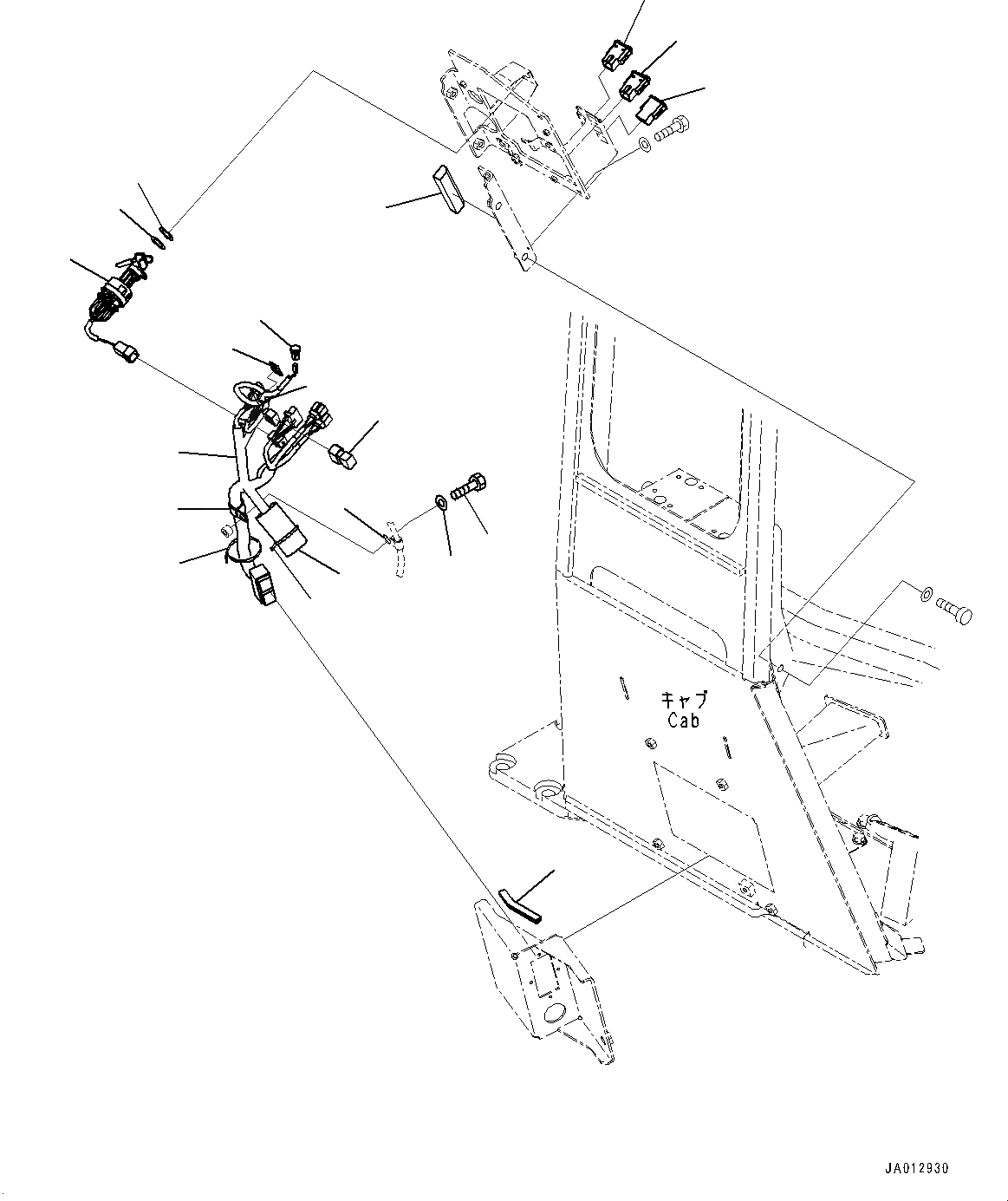 キャブ
Cab

JA012930