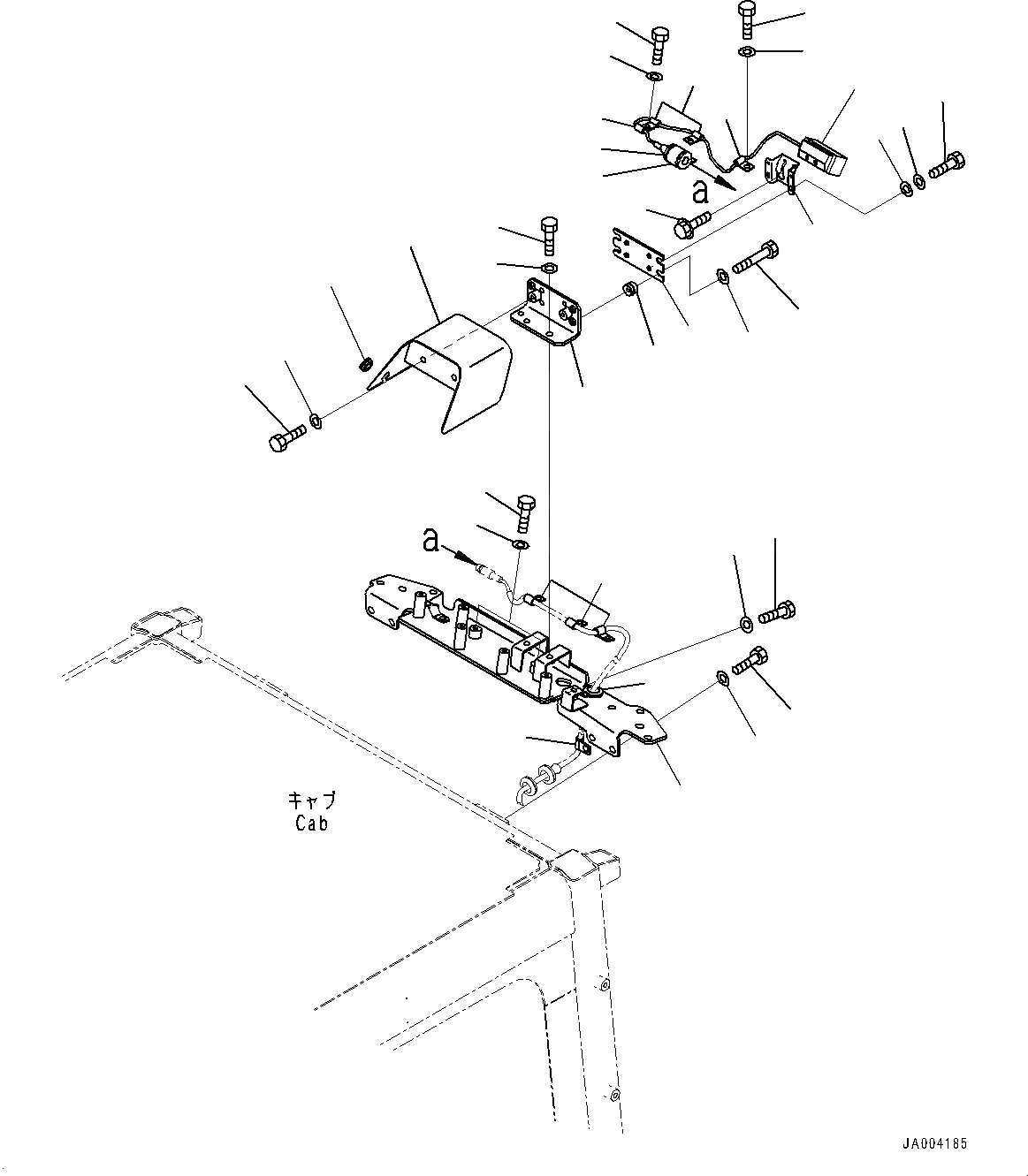 a

a

キャブ
Cab

JA004185