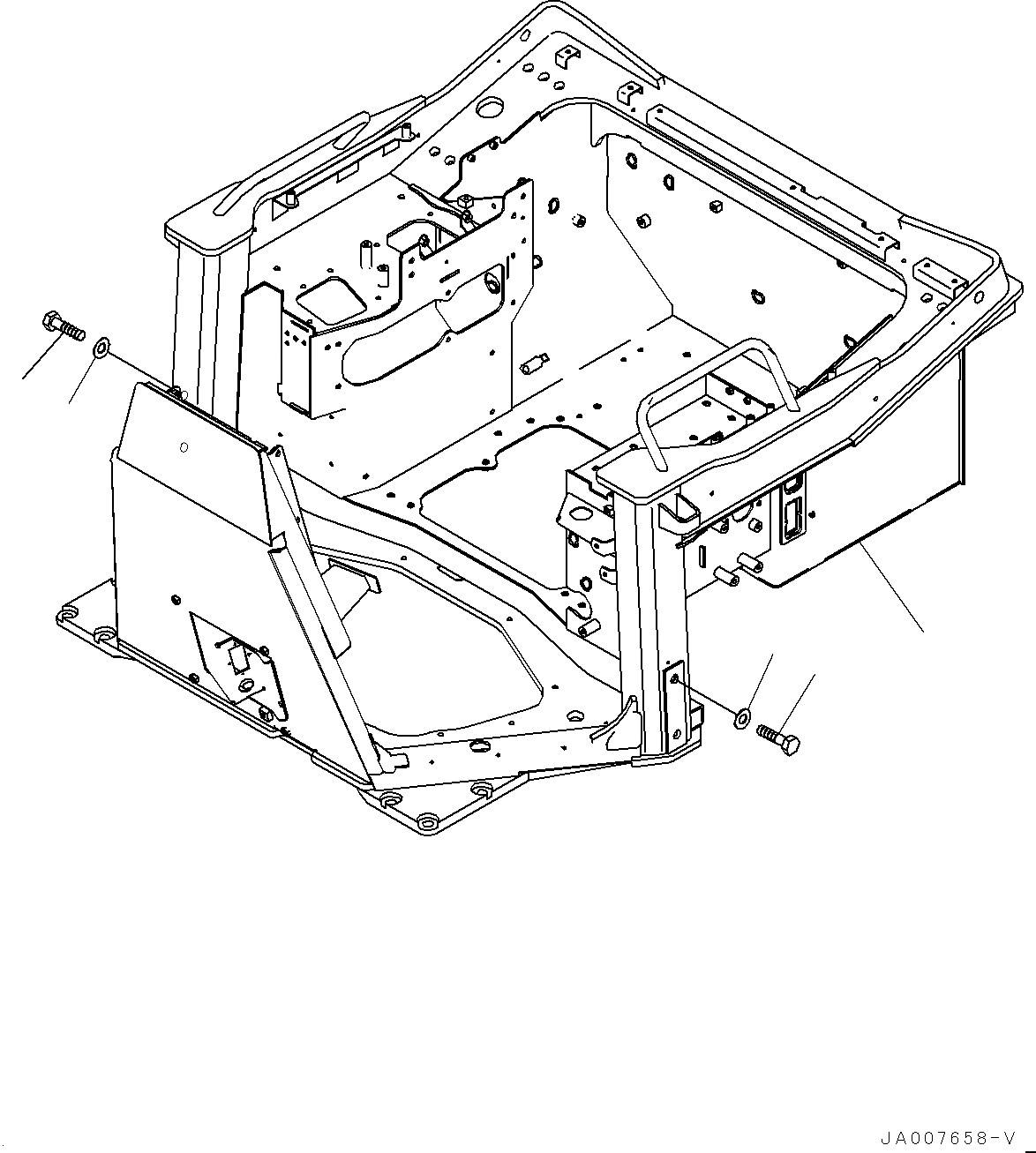 JA007658-V