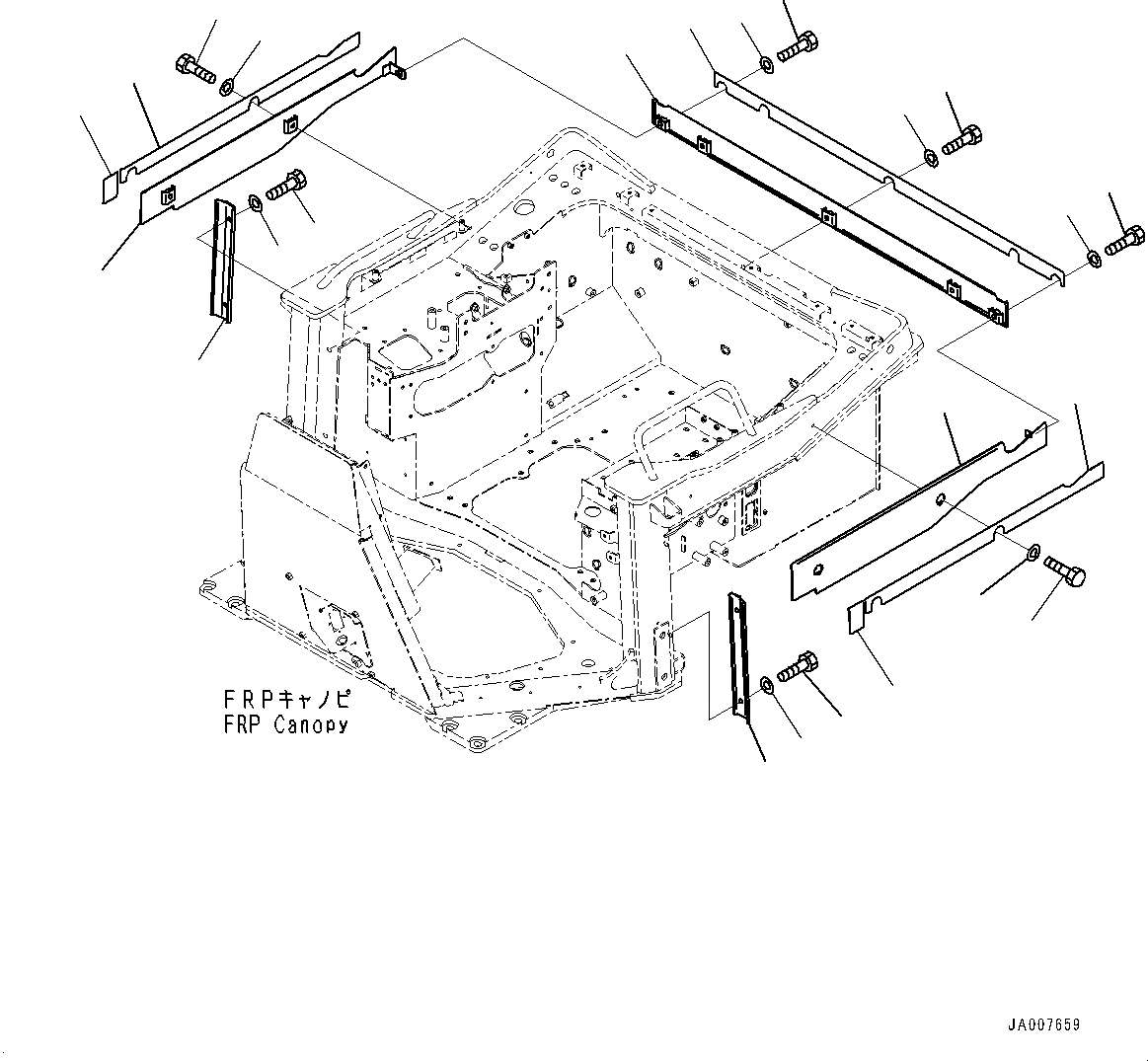 FRPキャノピ
FRP Canopy

JA007659