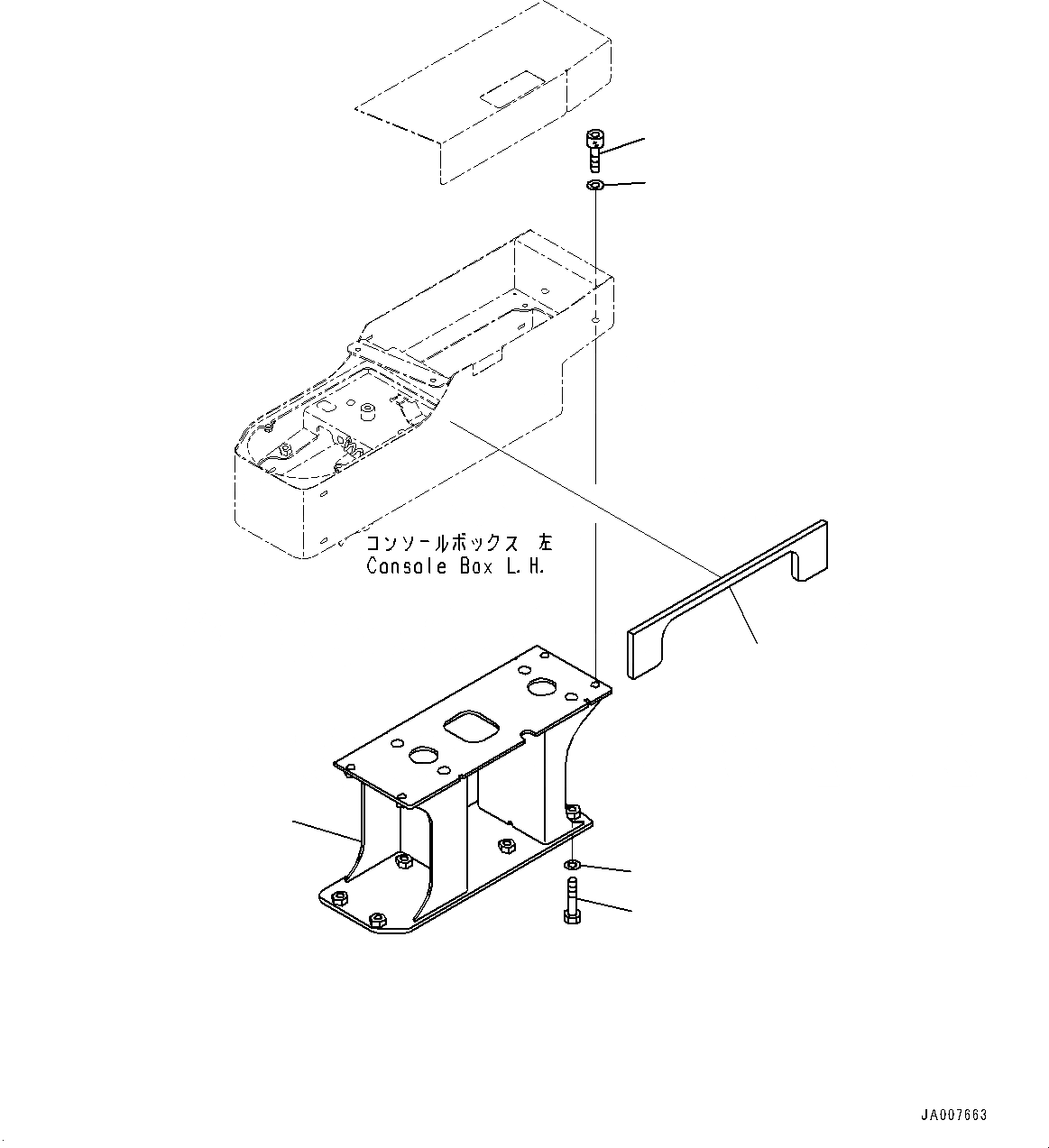 コンソールボックス 左
Console Box L.H.

JA007663