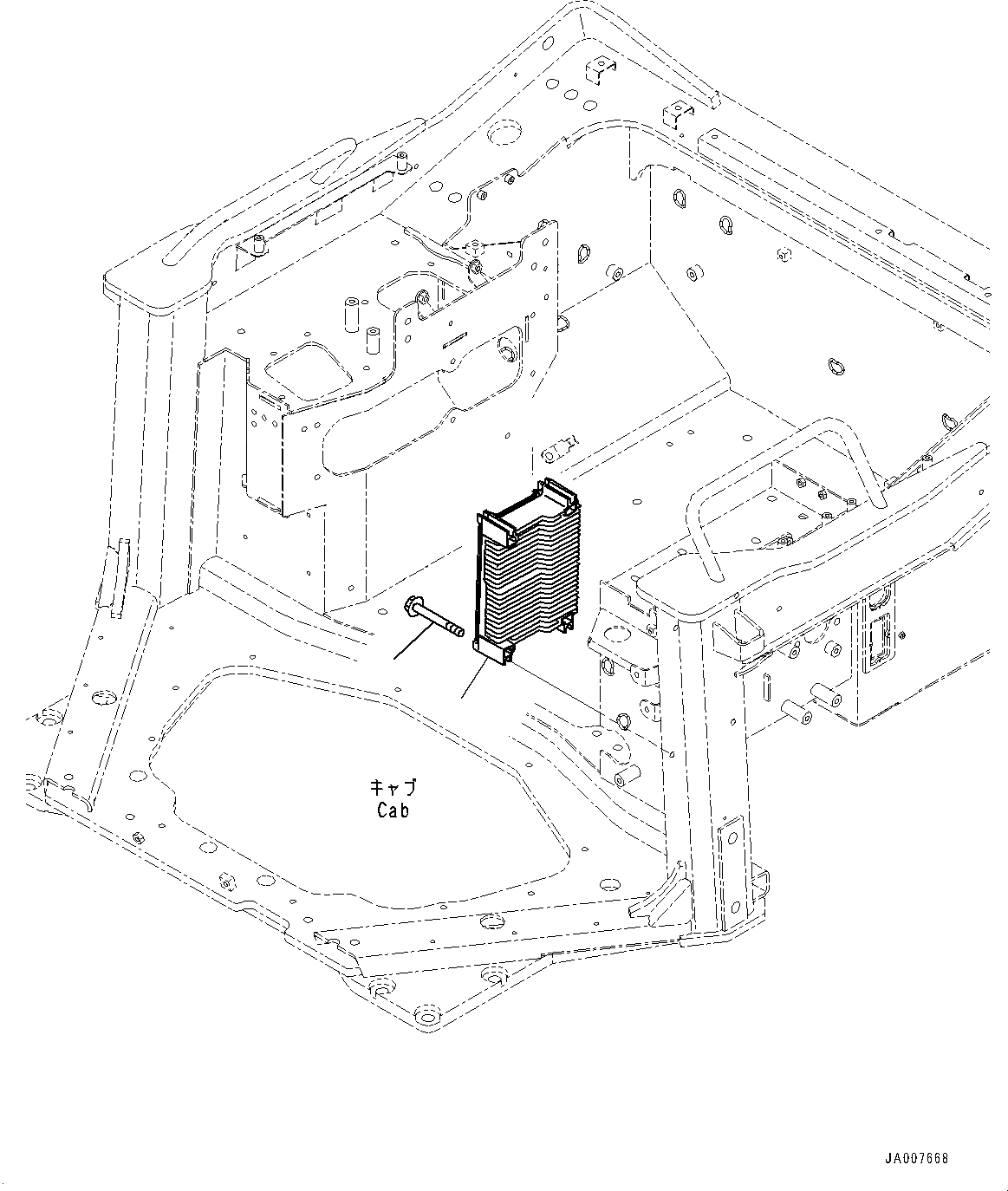 キャブ
Cab

JA007668