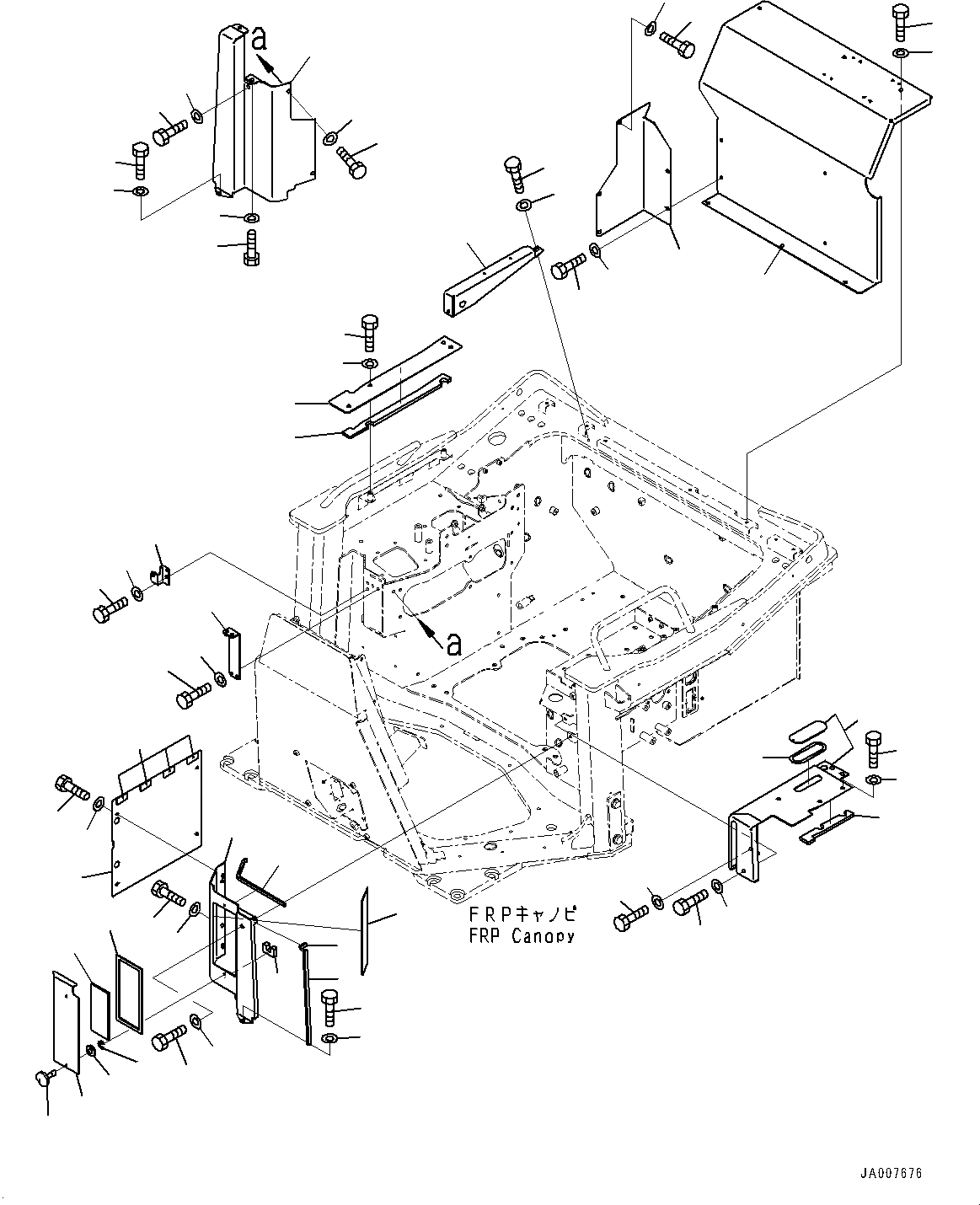 a

a

FRPキャノピ
FRP Canopy

JA007676