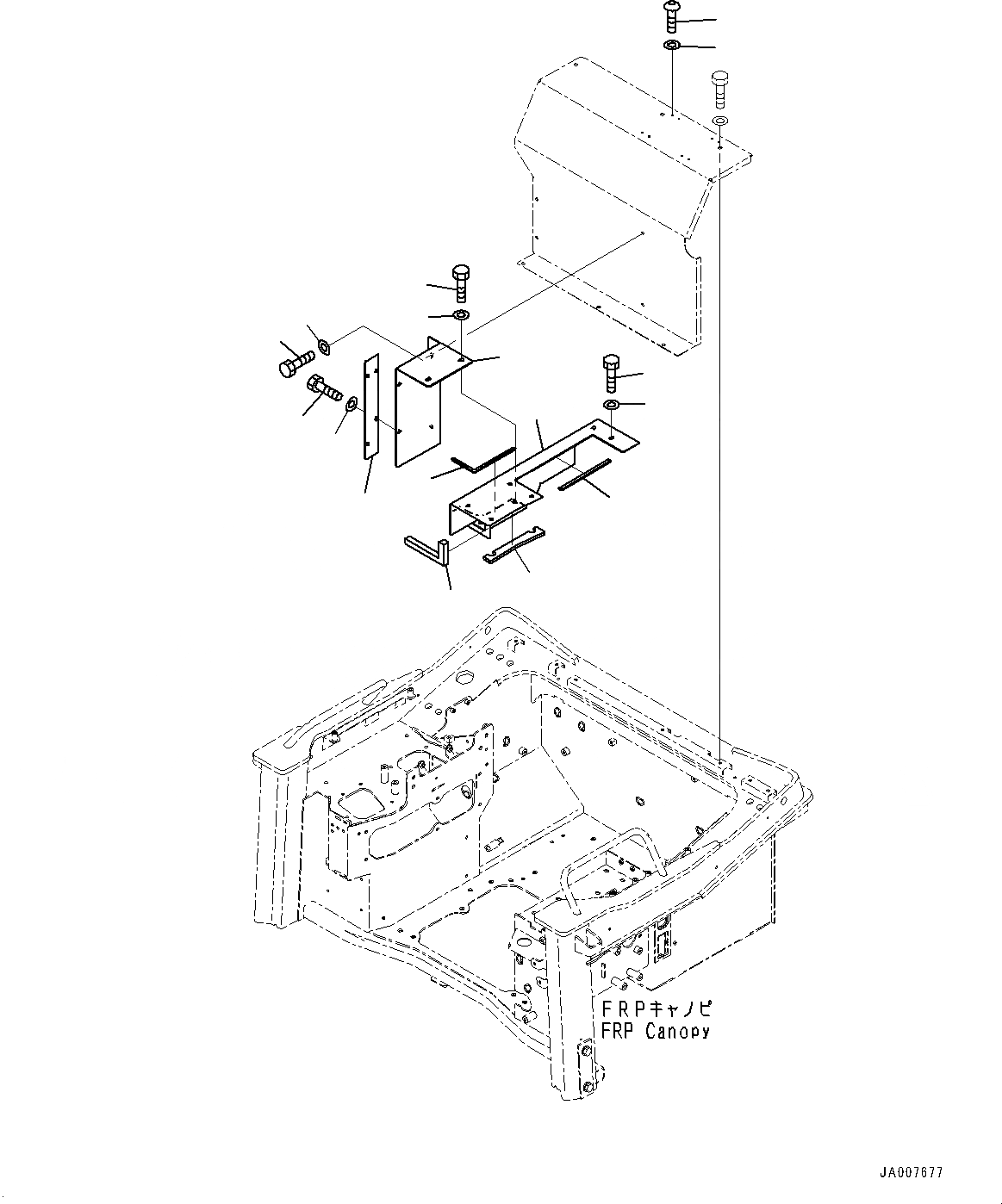 FRPキャノピ
FRP Canopy

JA007677