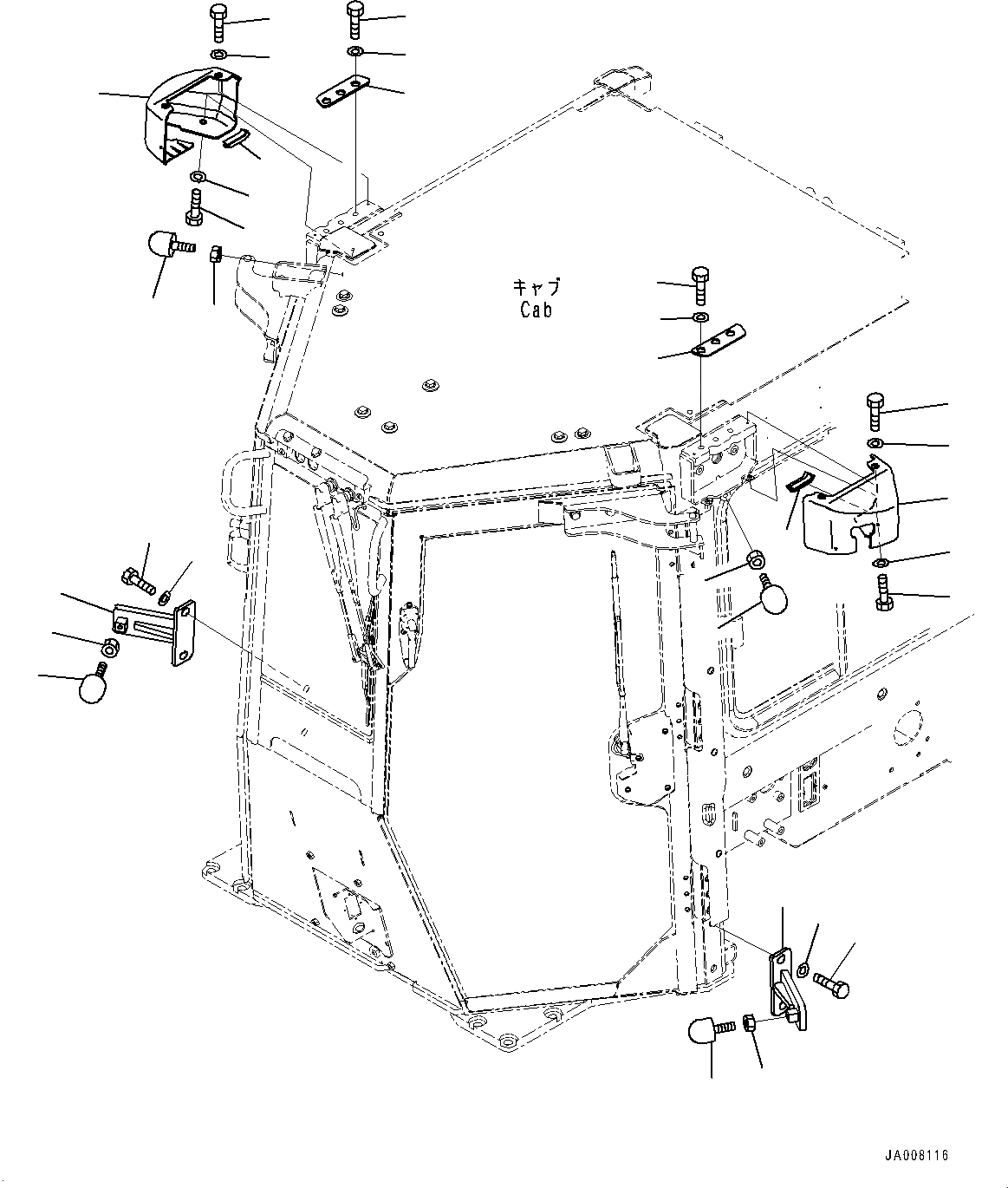 キャブ
Cab

JA008116