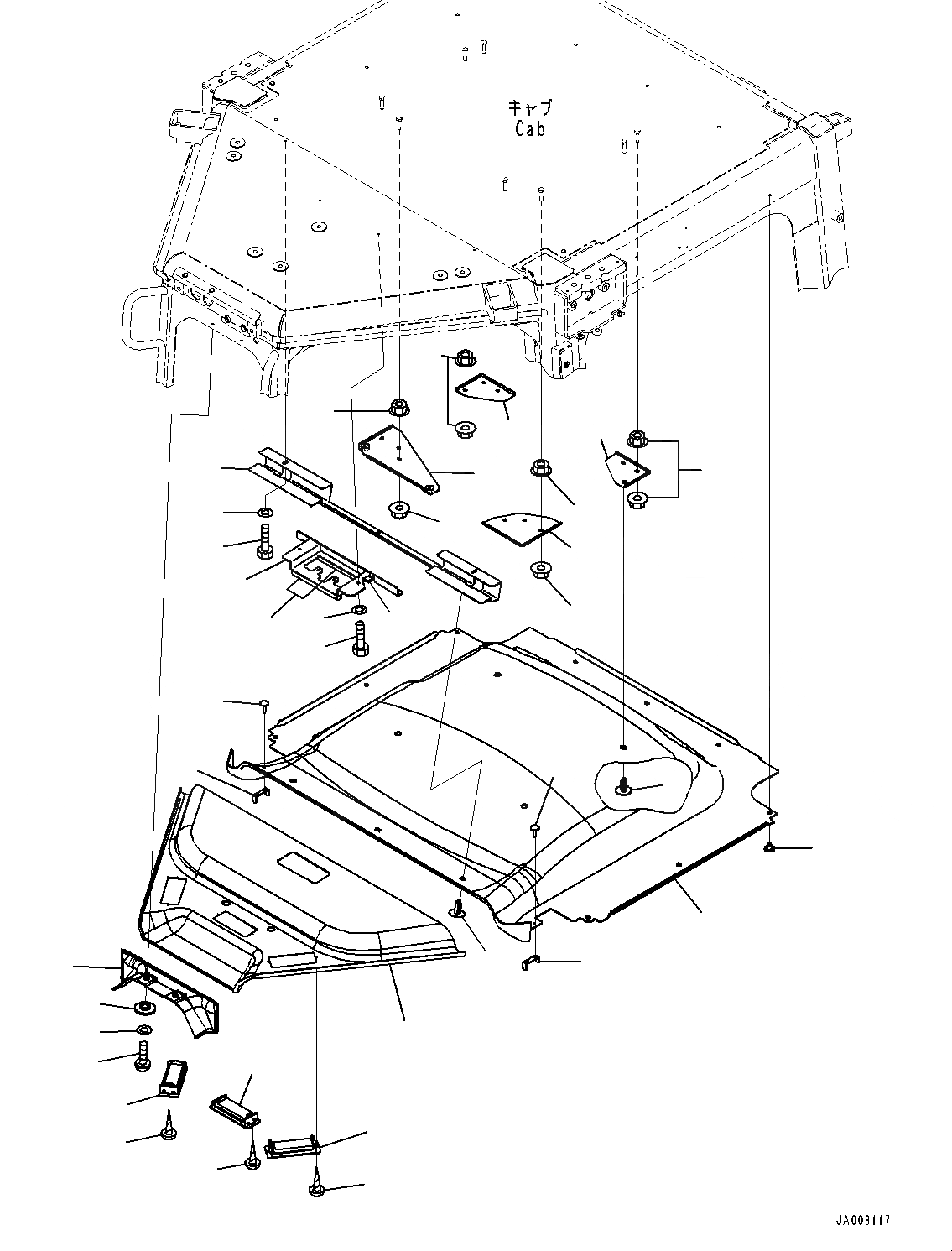 キャブ
Cab

JA008117