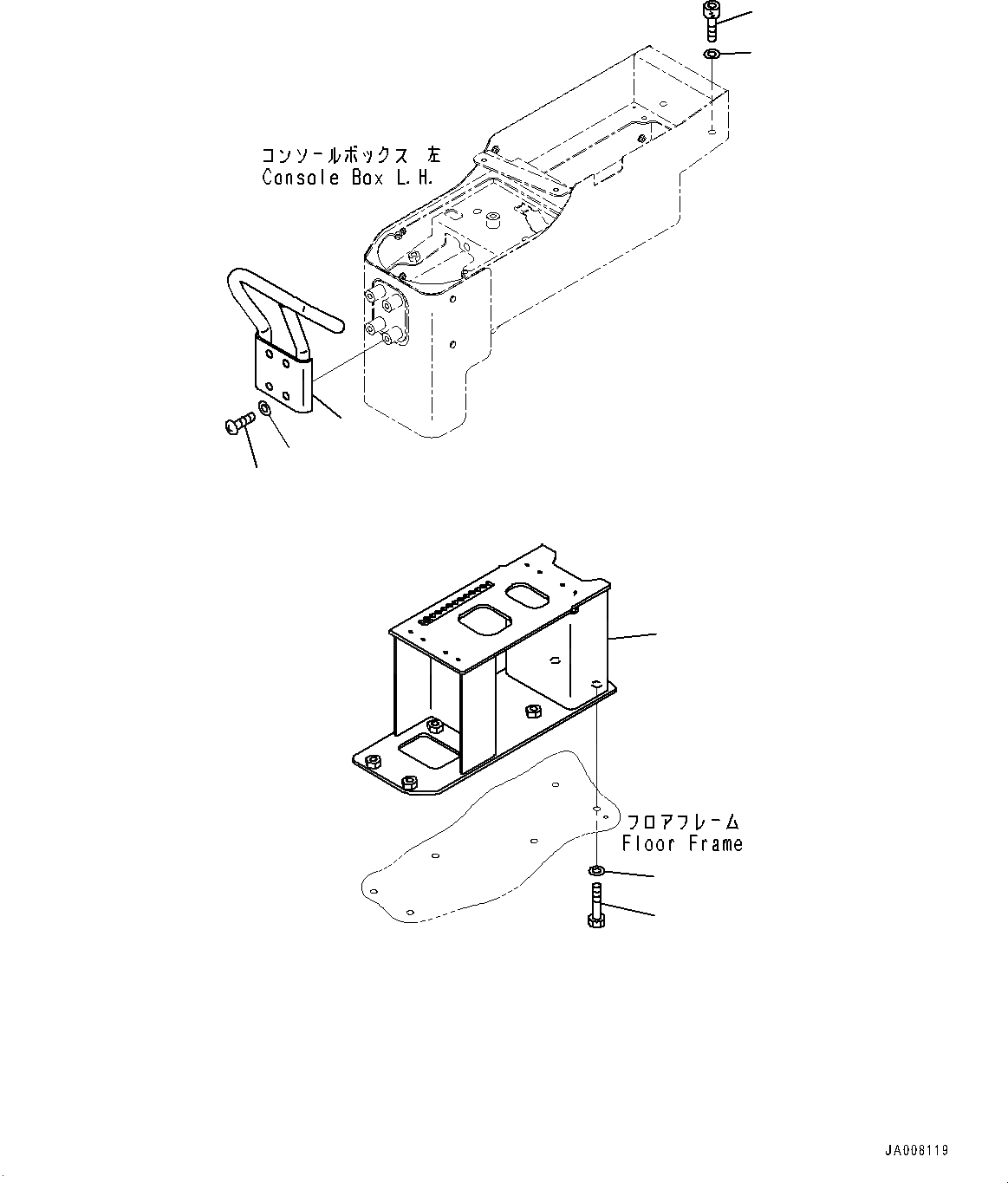 コンソールボックス 左
Console Box L.H.

フロアフレーム
Floor Frame

JA008119