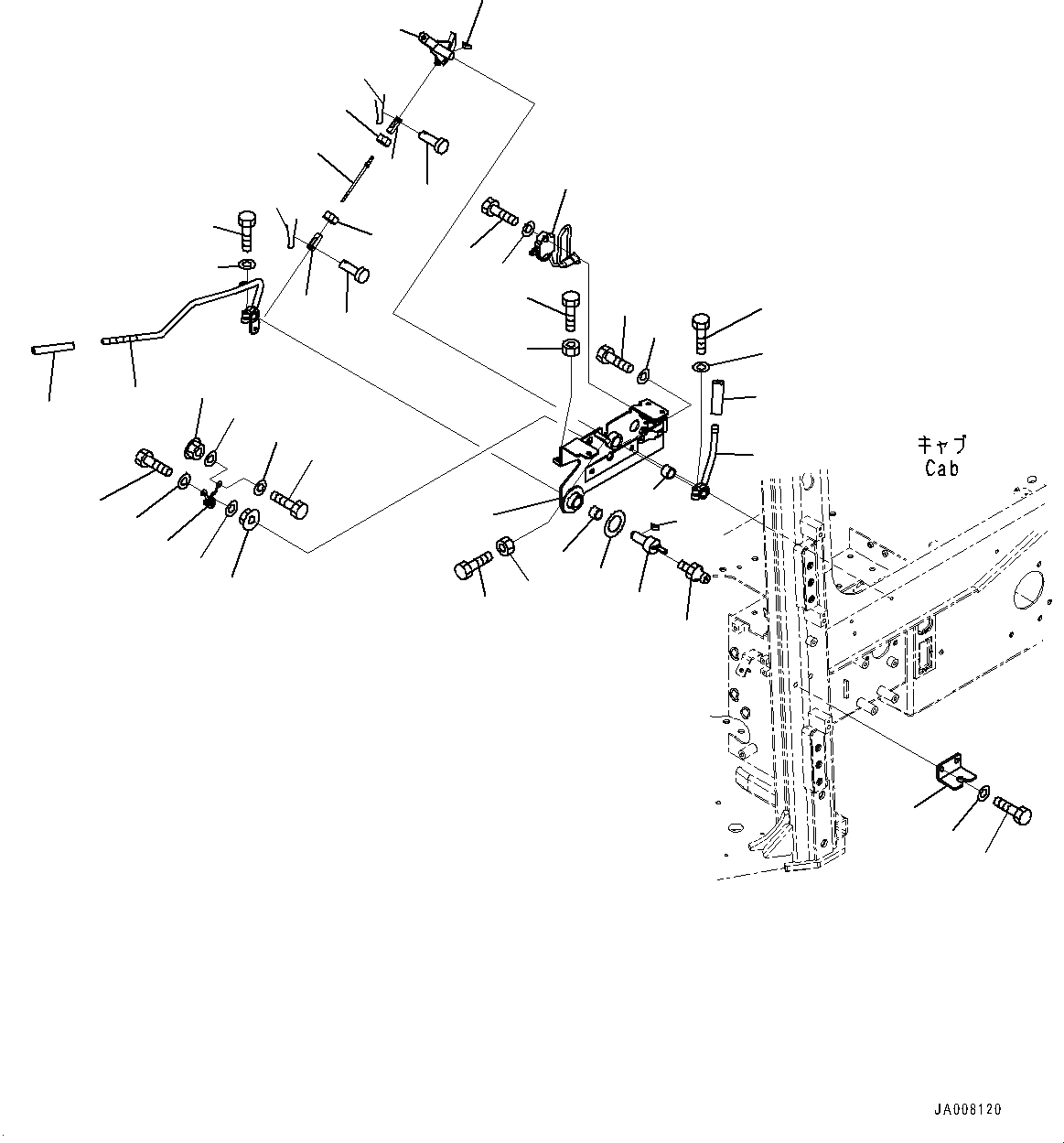 キャブ
Cab

JA008120