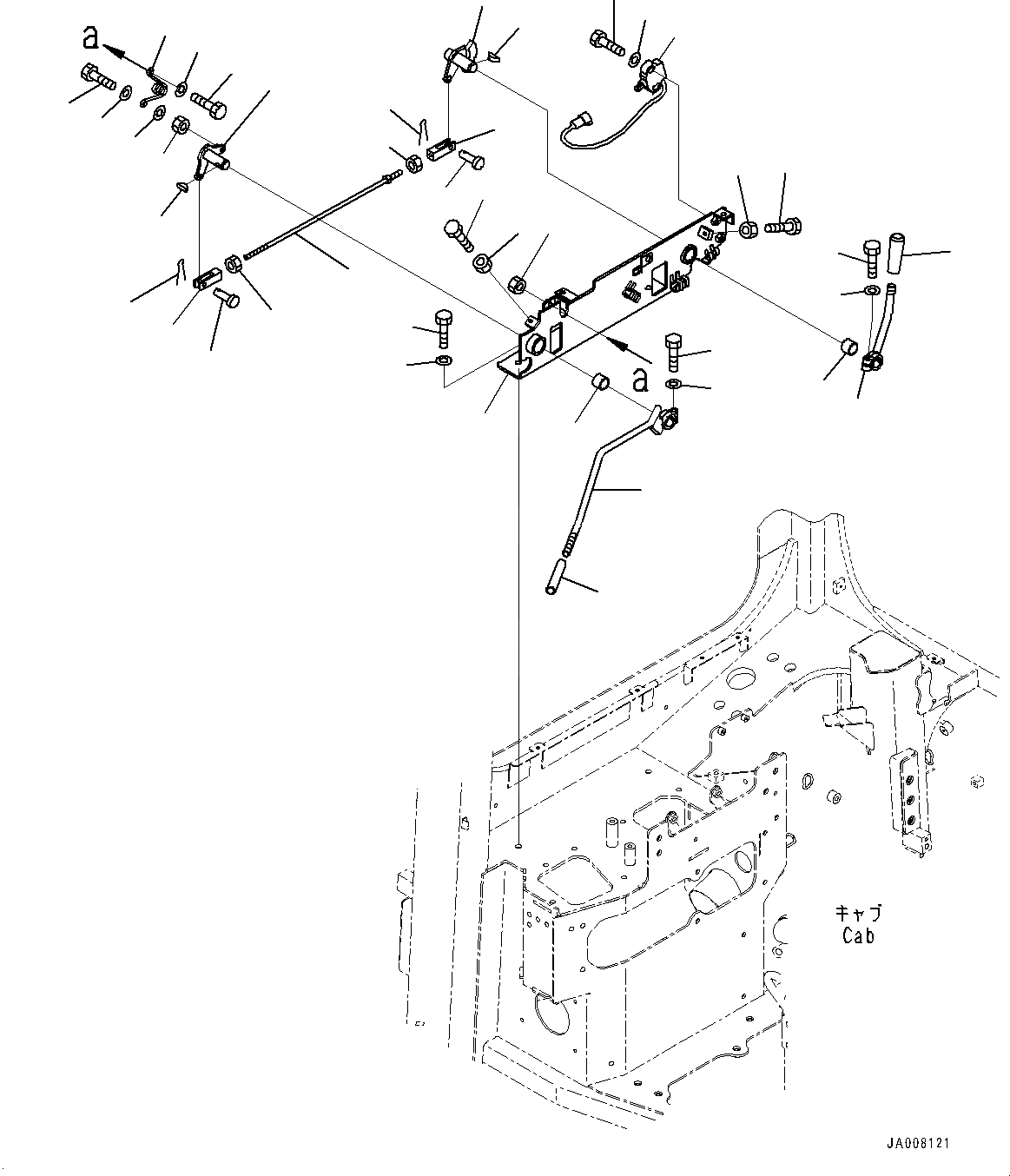 a

a

キャブ
Cab

JA008121