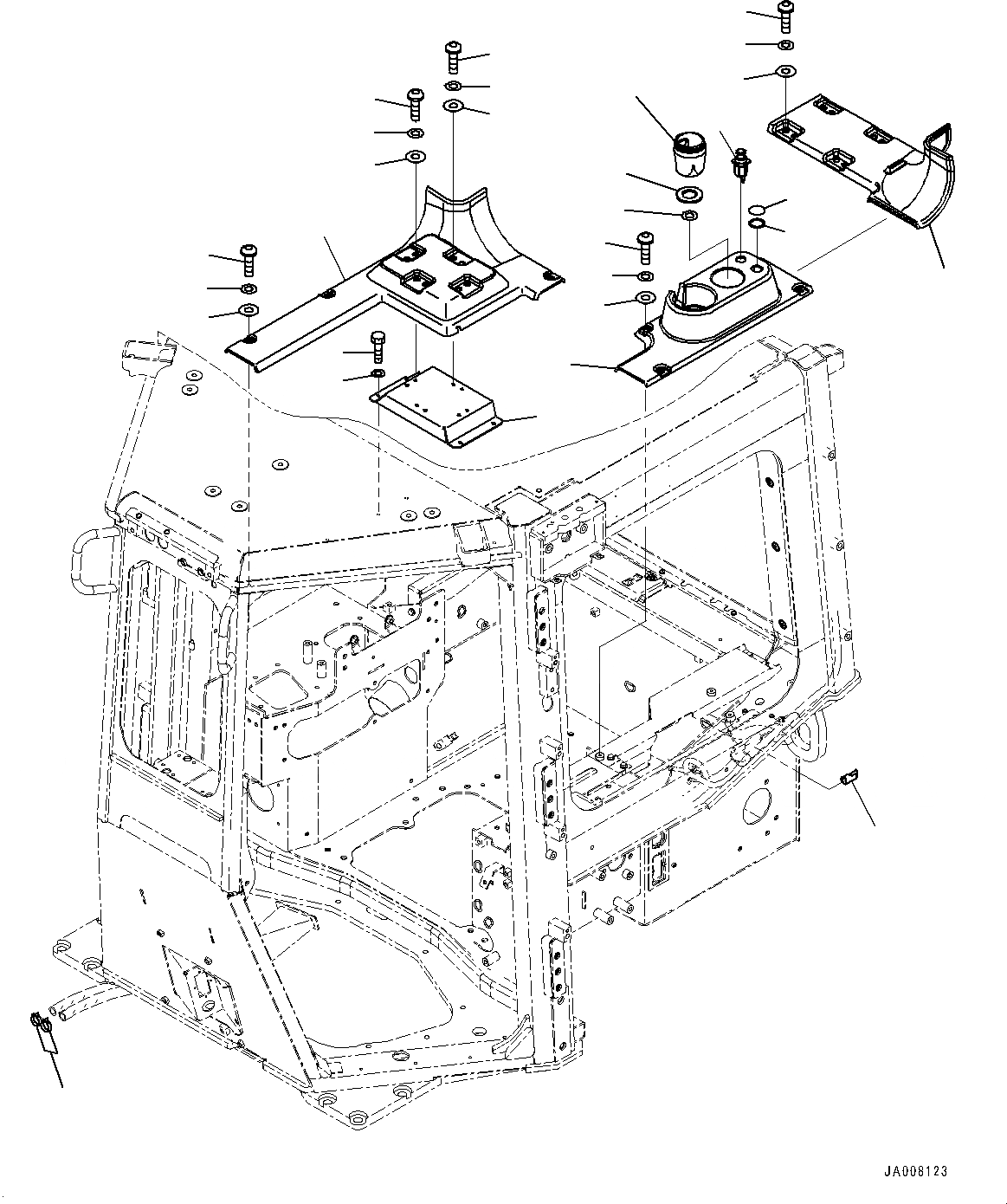 JA008123