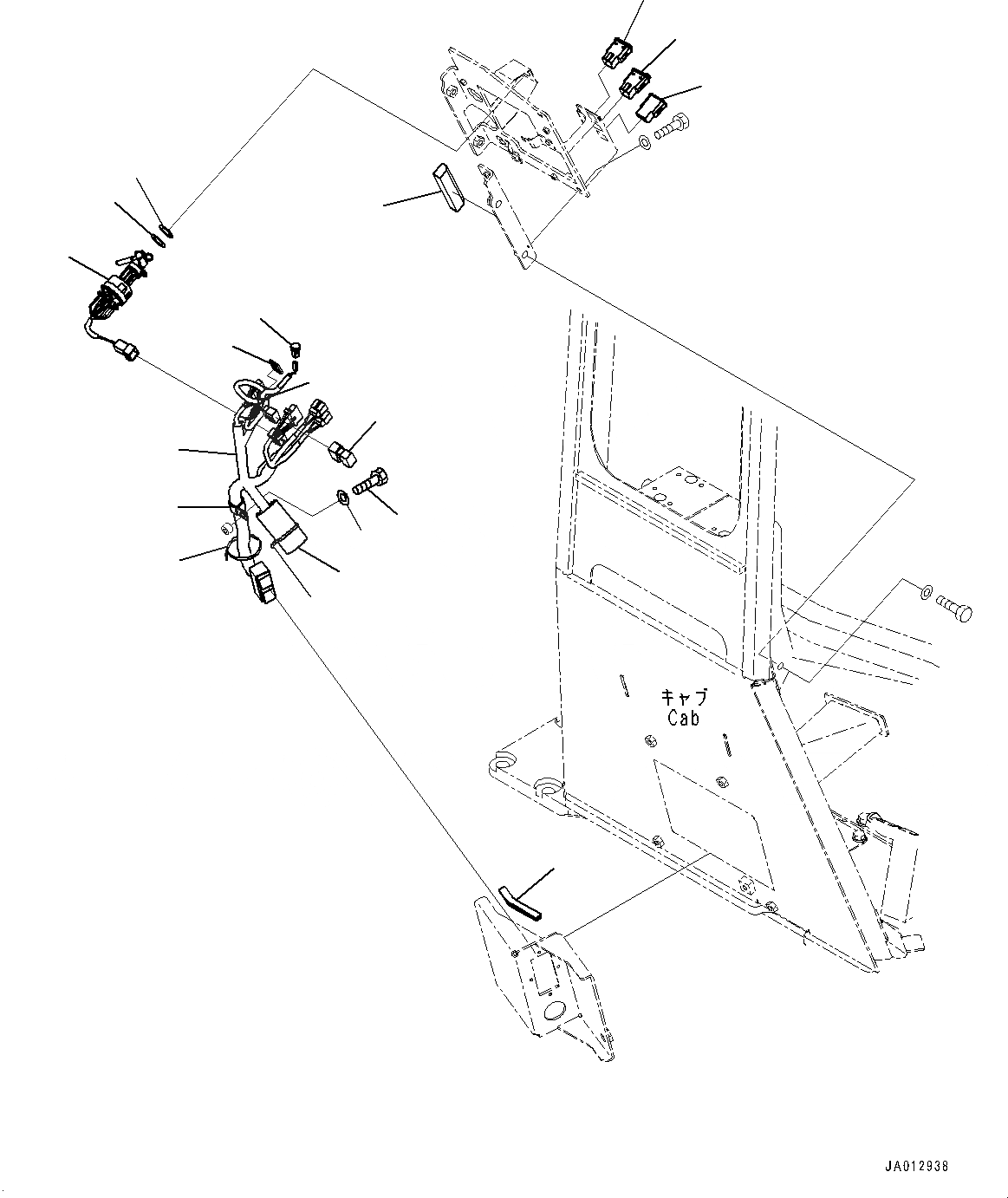 キャブ
Cab

JA012938