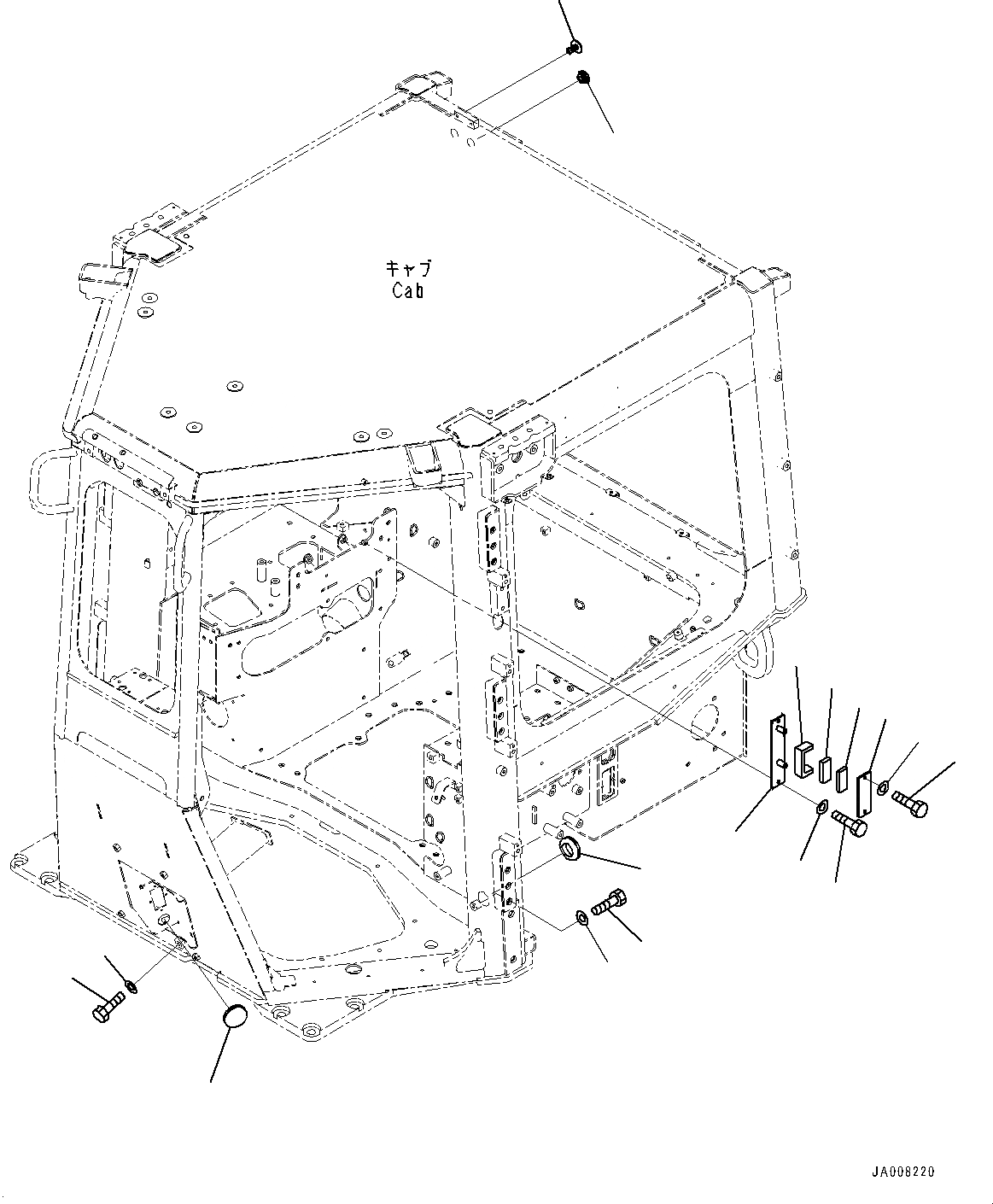 キャブ
Cab

JA008220