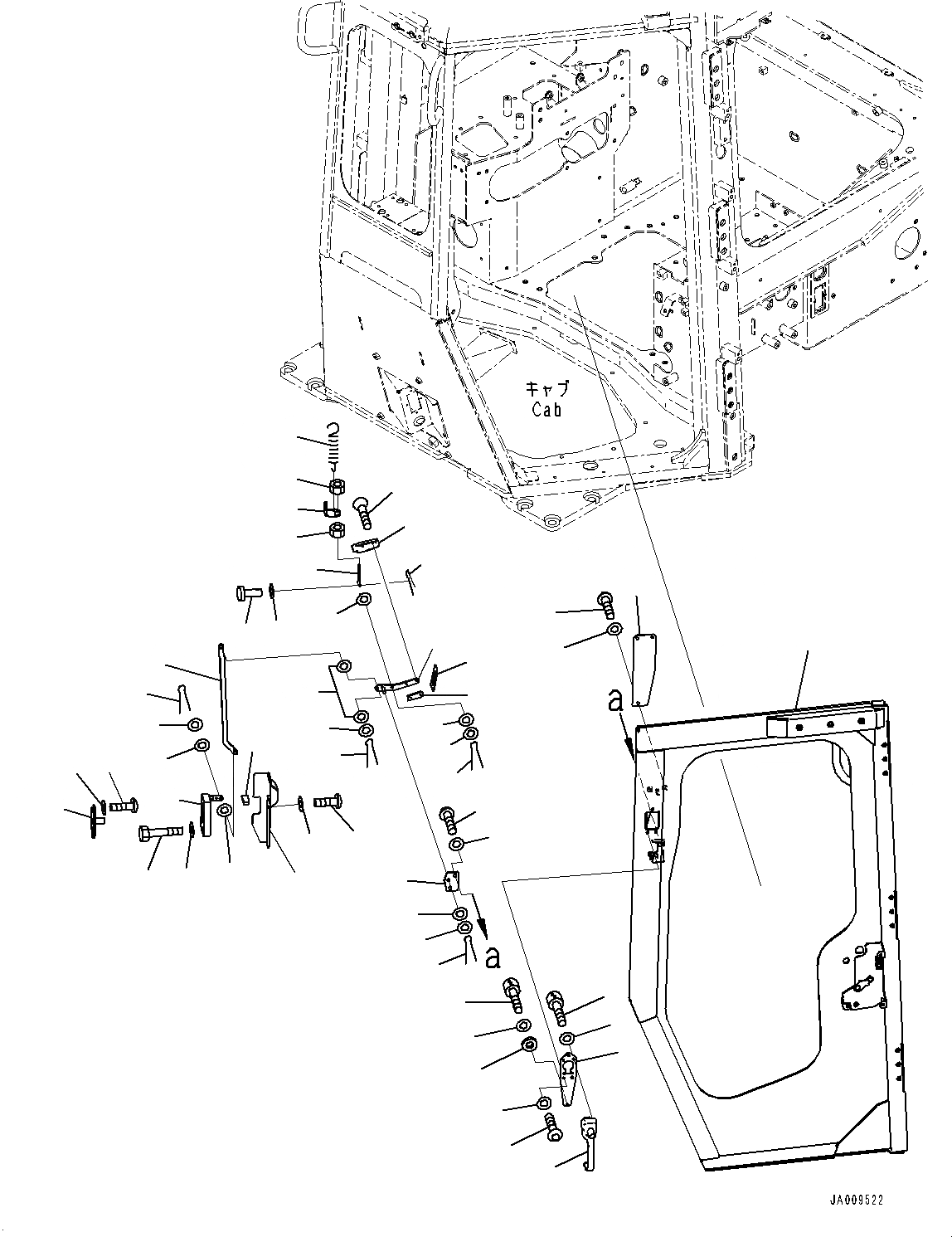 キャブ
Cab

a

a

JA009522