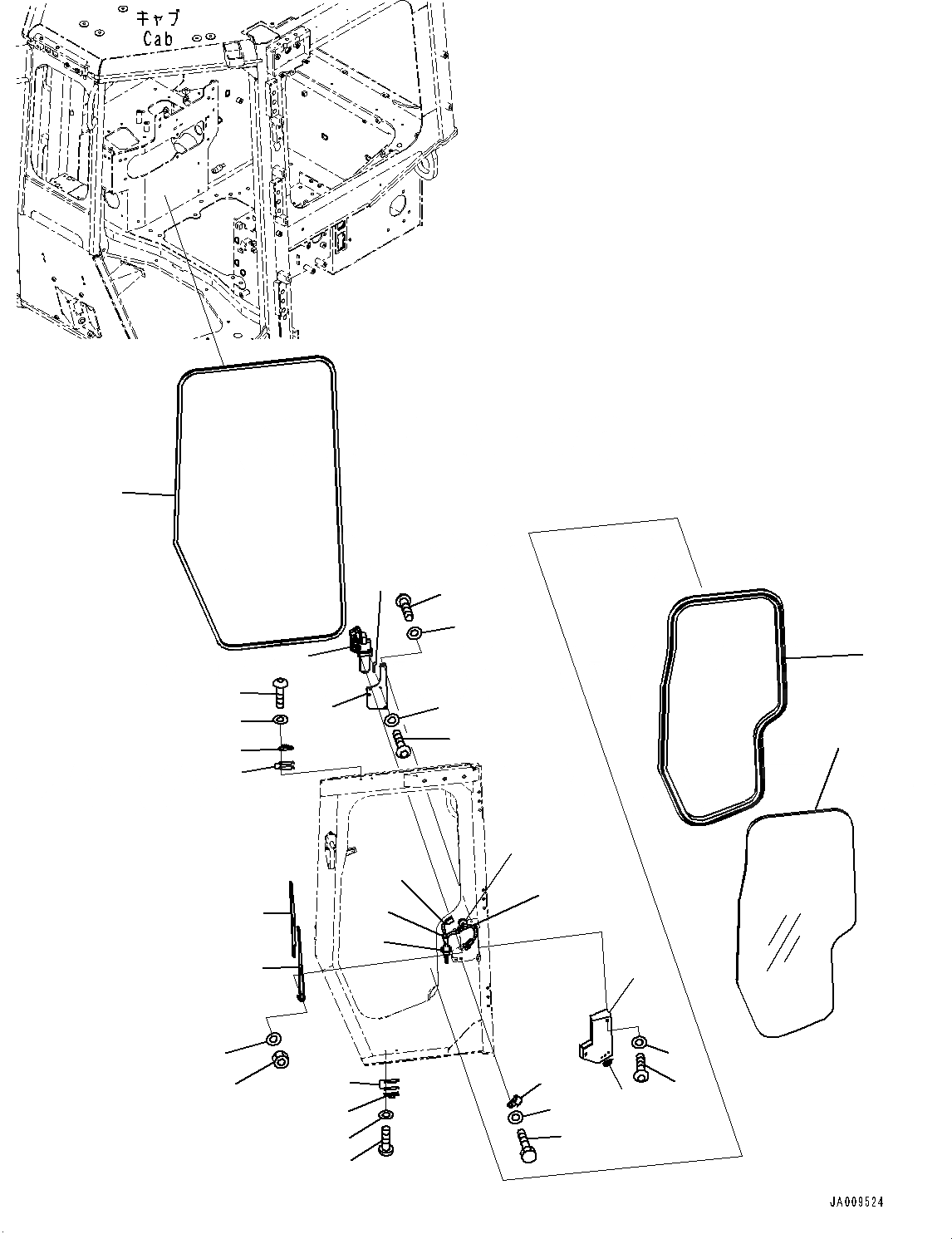 キャブ
Cab

JA009524